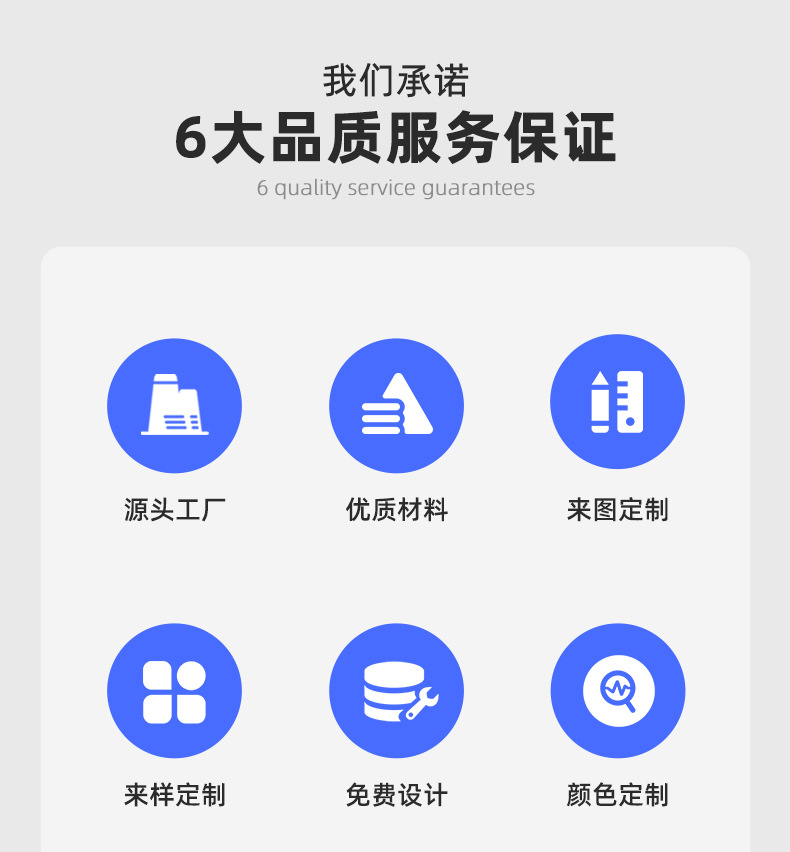 我们承诺

6大品质服务保证

6 quality service guarantees

源头工厂

优质材料

来图定制

来样定制

免费设计

颜色定制