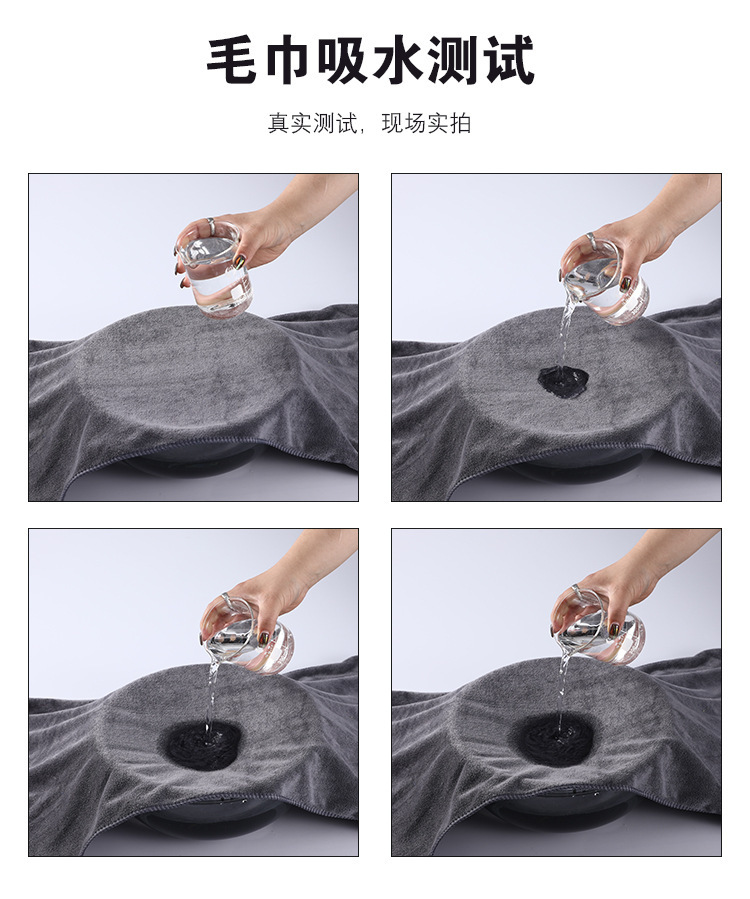 毛巾吸水测试

真实测试，现场实拍