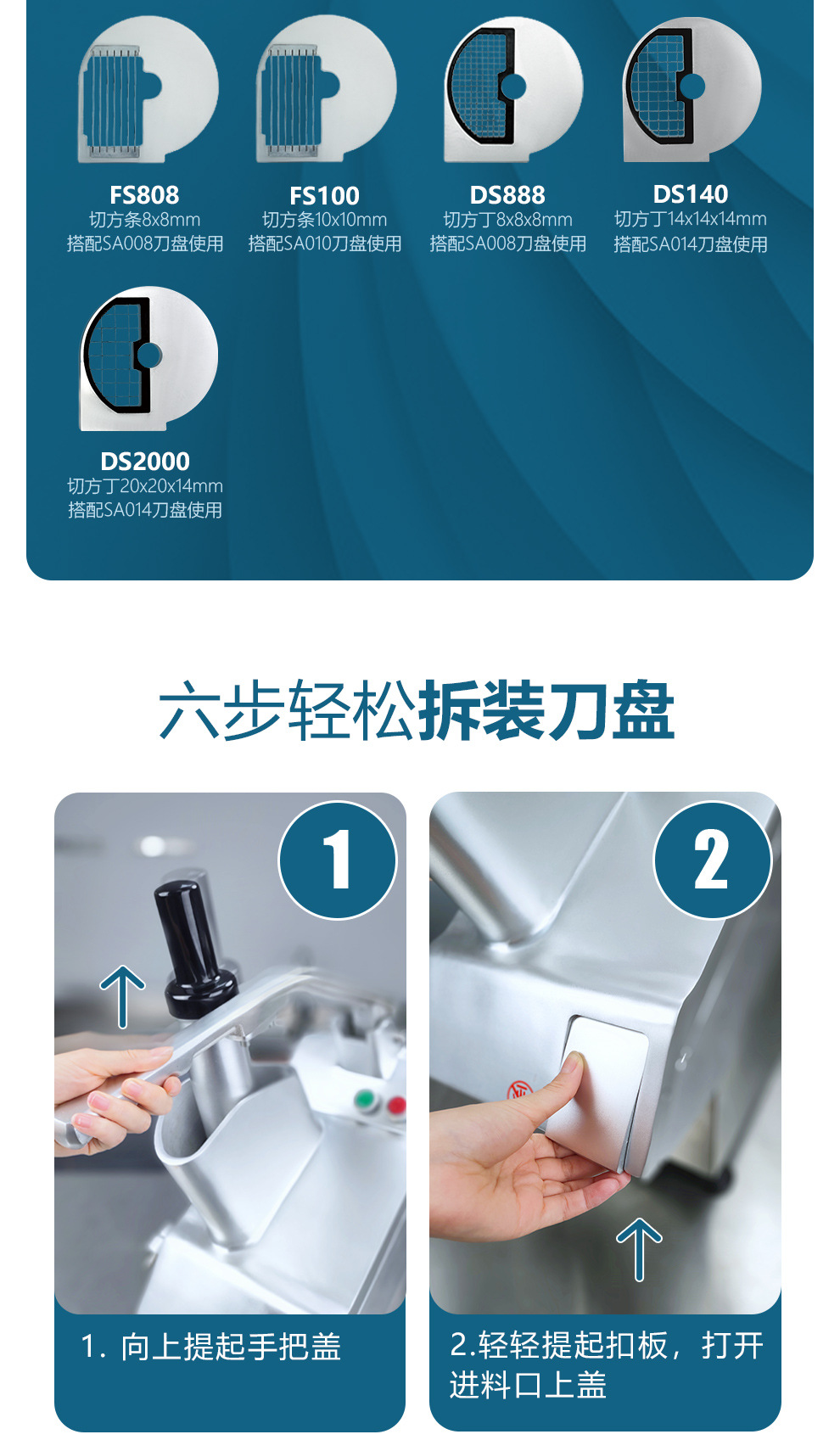 FS808
切方条8x8mm
搭配SA008刀盘使用

FS100
切方条10x10mm
搭配SA010刀盘使用

DS888
切方丁8x8x8mm
搭配SA008刀盘使用

DS140
切方丁14x14x14mm
搭配SA014刀盘使用

DS2000
切方丁20x20x14mm
搭配SA014刀盘使用

六步轻松拆装刀盘

1

1. 向上提起手把盖

2

2.轻轻提起扣板，打开进料口上盖