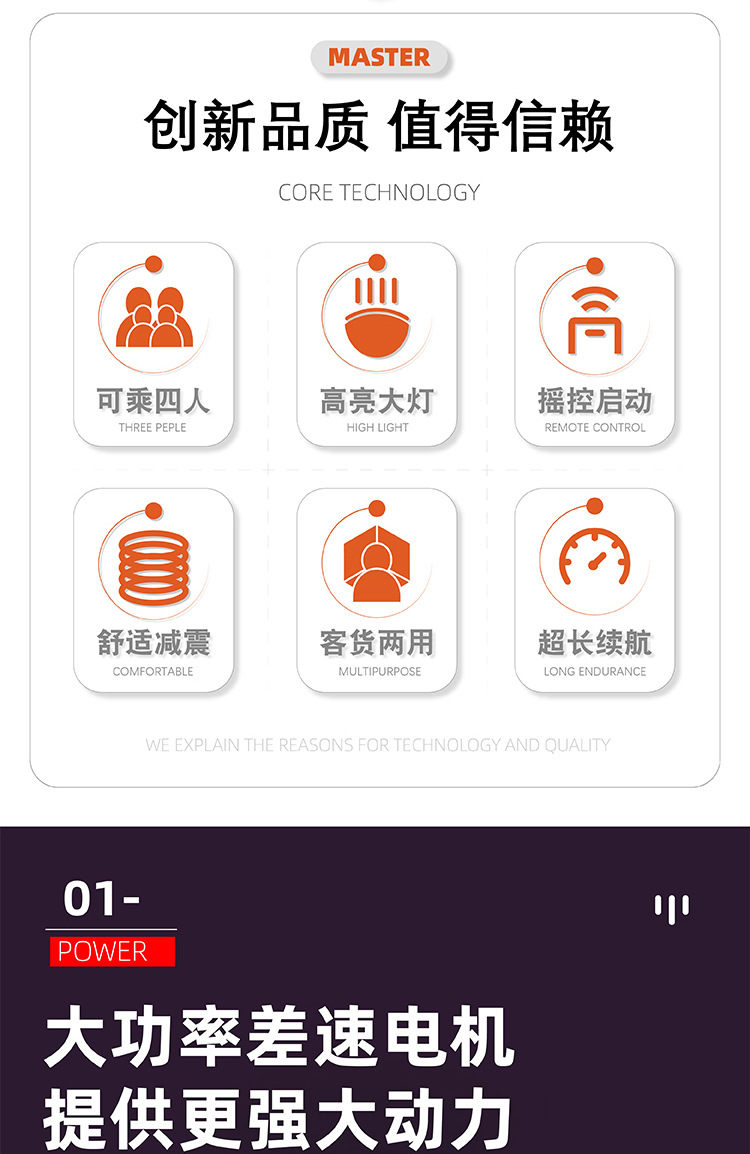 MASTER

创新品质 值得信赖

CORE TECHNOLOGY

可乘四人
THREE PEPLE

高亮大灯
HIGH LIGHT

摇控启动
REMOTE CONTROL

舒适减震
COMFORTABLE

客货两用
MULTIPURPOSE

超长续航
LONG ENDURANCE

WE EXPLAIN THE REASONS FOR TECHNOLOGY AND QUALITY

01-
POWER

大功率差速电机
提供更强大动力