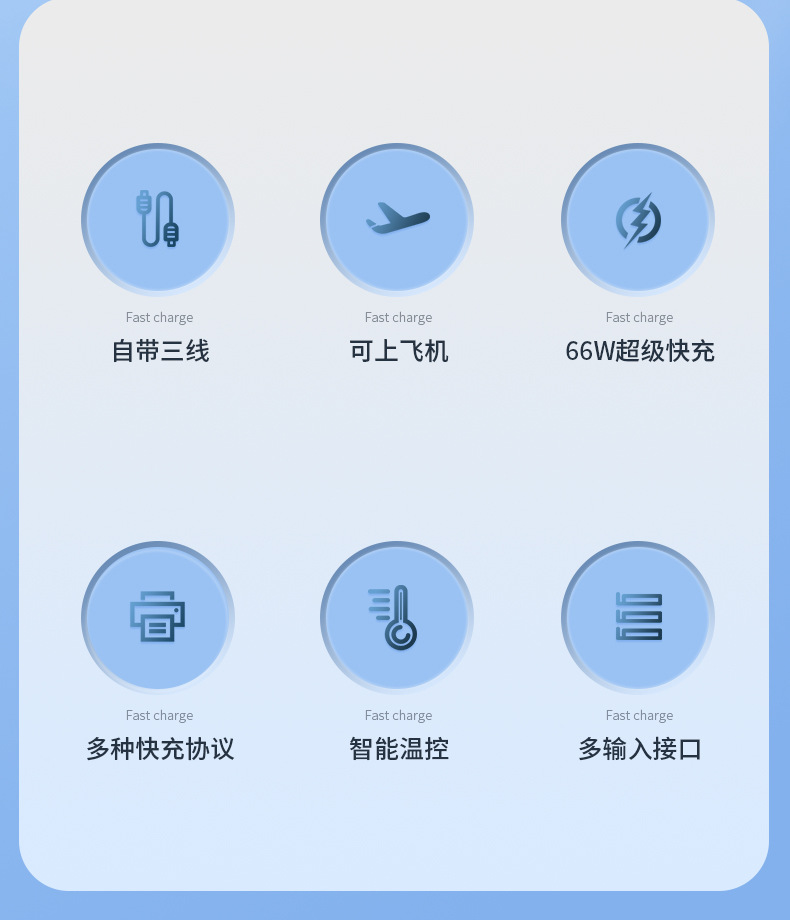 Fast charge
自带三线

Fast charge
可上飞机

Fast charge
66W超级快充

Fast charge
多种快充协议

Fast charge
智能温控

Fast charge
多输入接口