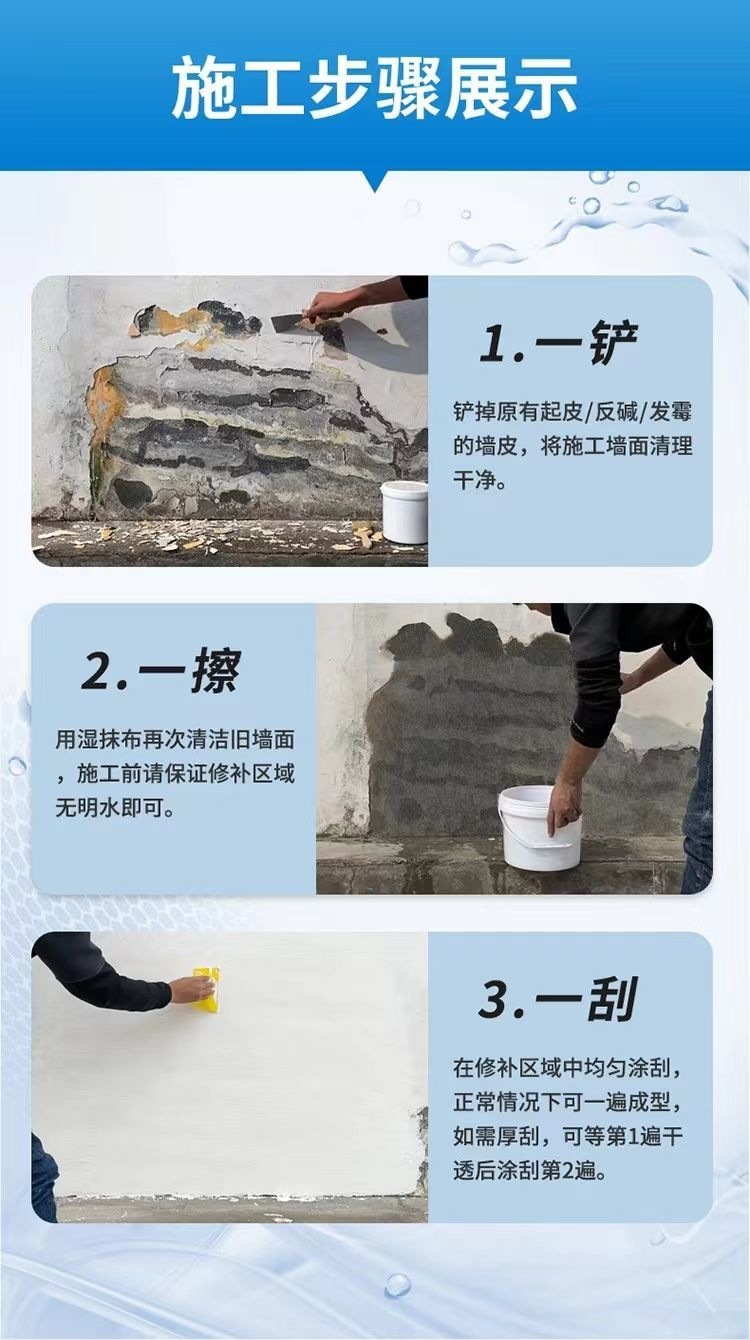 施工步骤展示

1.一铲

铲掉原有起皮/反碱/发霉的墙皮，将施工墙面清理干净。

2.一擦

用湿抹布再次清洁旧墙面，施工前请保证修补区域无明水即可。

3.一刮

在修补区域中均匀涂刮，正常情况下可一遍成型，如需厚刮，可等第1遍干透后涂刮第2遍。