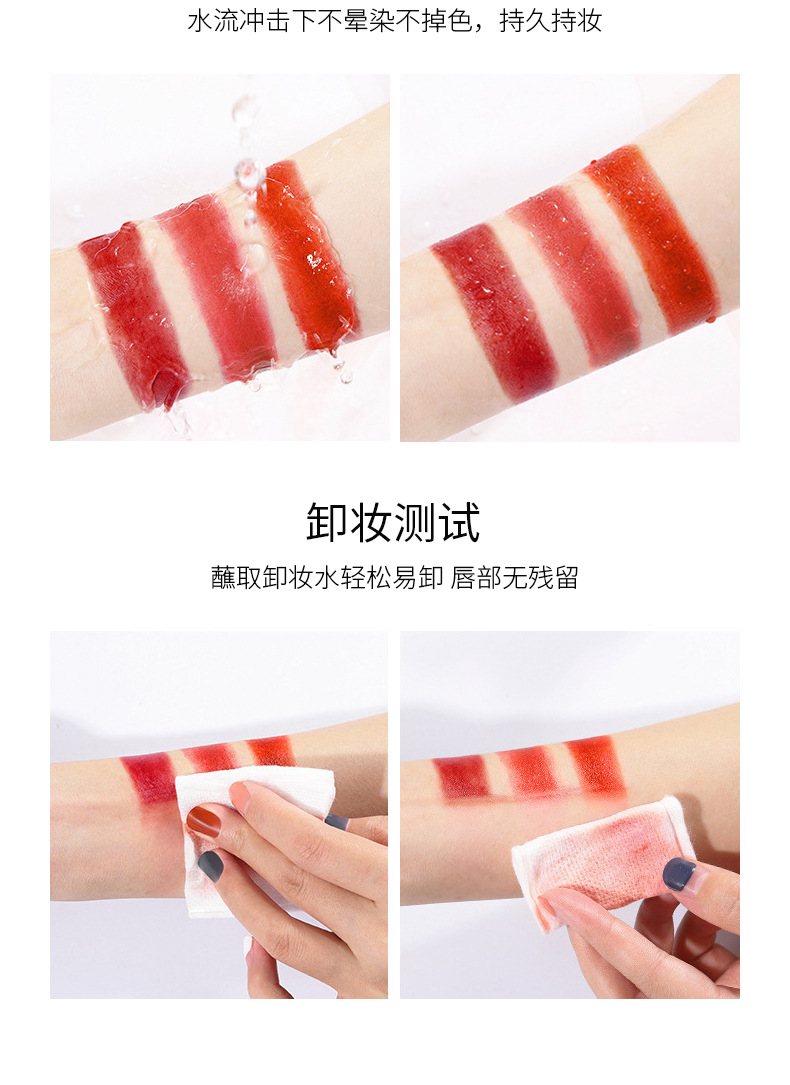 水流冲击下不晕染不掉色，持久持妆

卸妆测试

蘸取卸妆水轻松易卸 唇部无残留