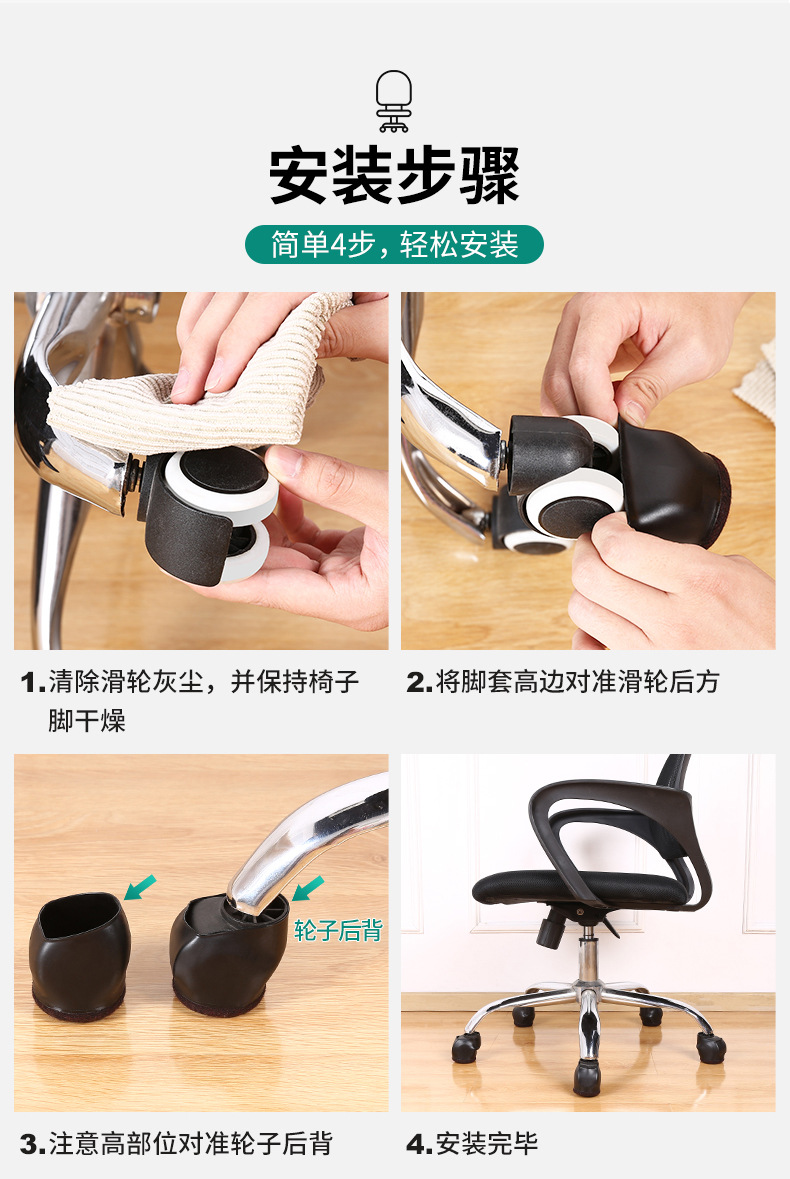 安装步骤

简单4步，轻松安装

1.清除滑轮灰尘，并保持椅子脚干燥

2.将脚套高边对准滑轮后方

轮子后背

3.注意高部位对准轮子后背

4.安装完毕