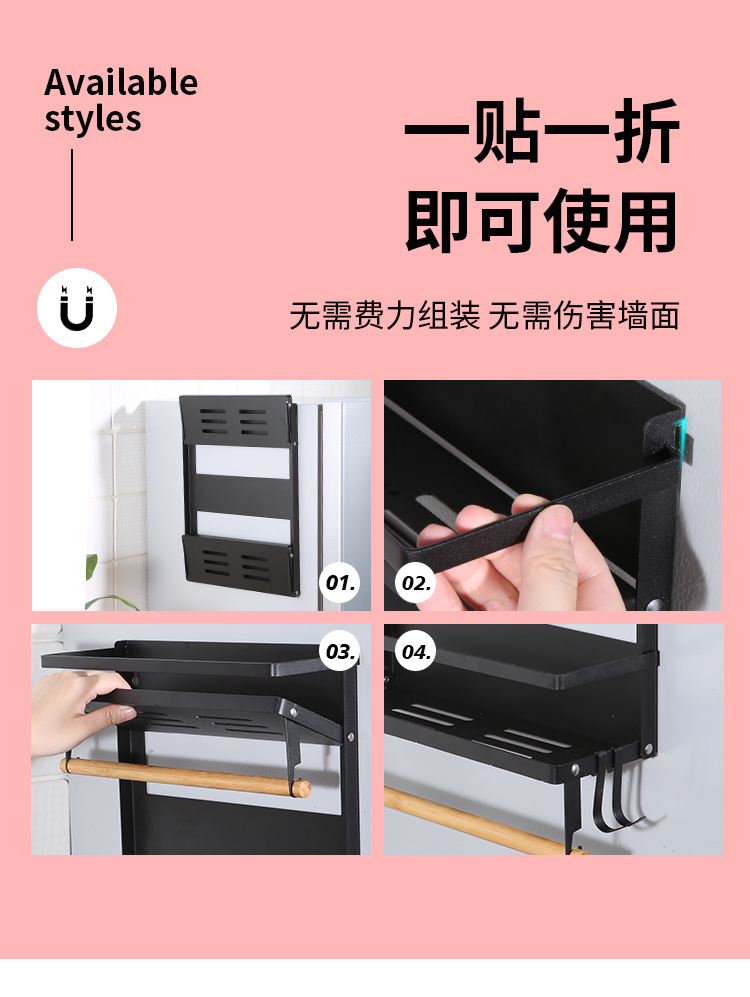 Available styles

一贴一折
即可使用

无需费力组装 无需伤害墙面

01.

02.

03.

04.