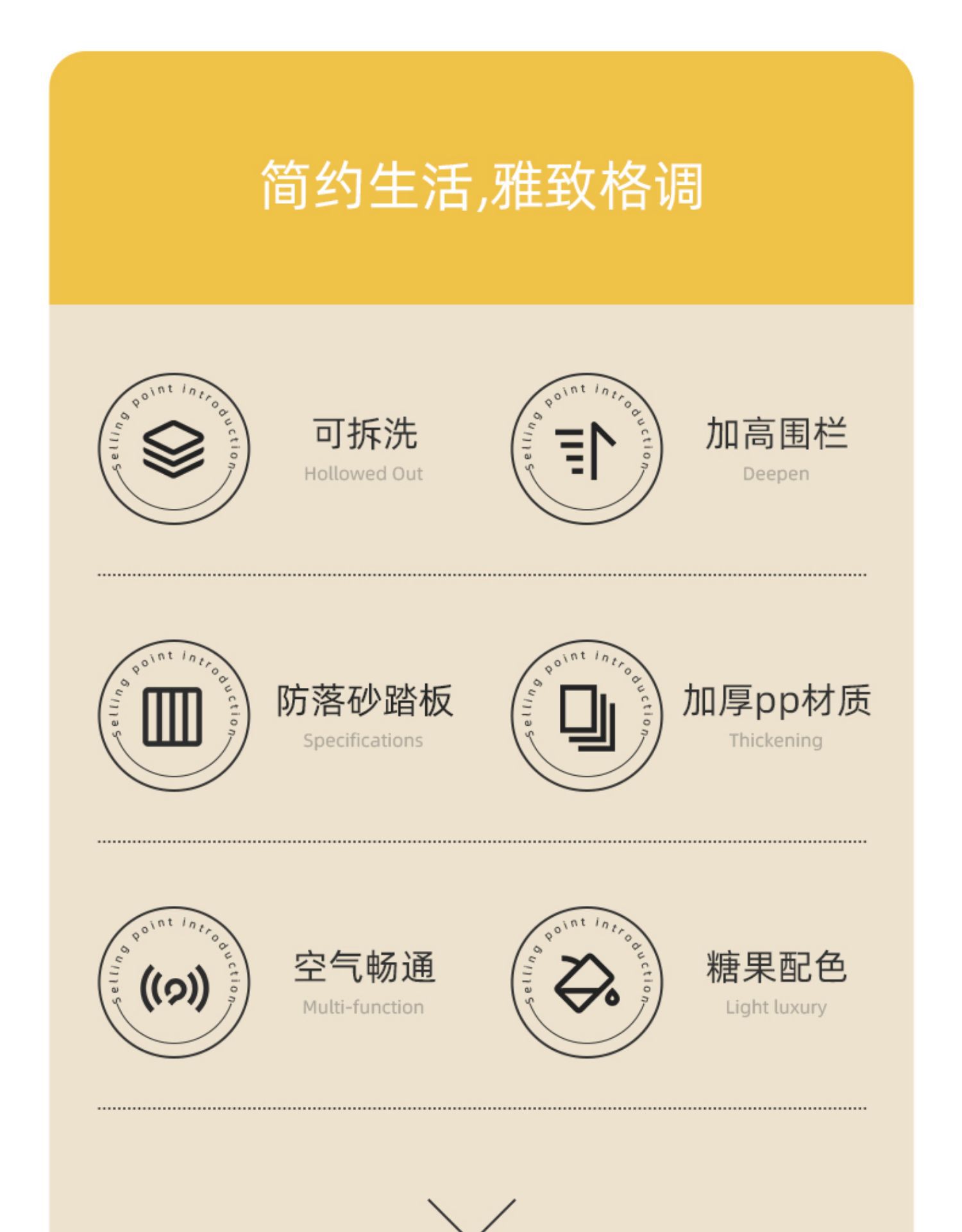 简约生活,雅致格调

selling point introduction

可拆洗
Hollowed Out

selling point introduction

加高围栏
Deepen

selling point introduction

防落砂踏板
Specifications

selling point introduction

加厚pp材质
Thickening

selling point introduction

空气畅通
Multi-function

selling point introduction

糖果配色
Light luxury