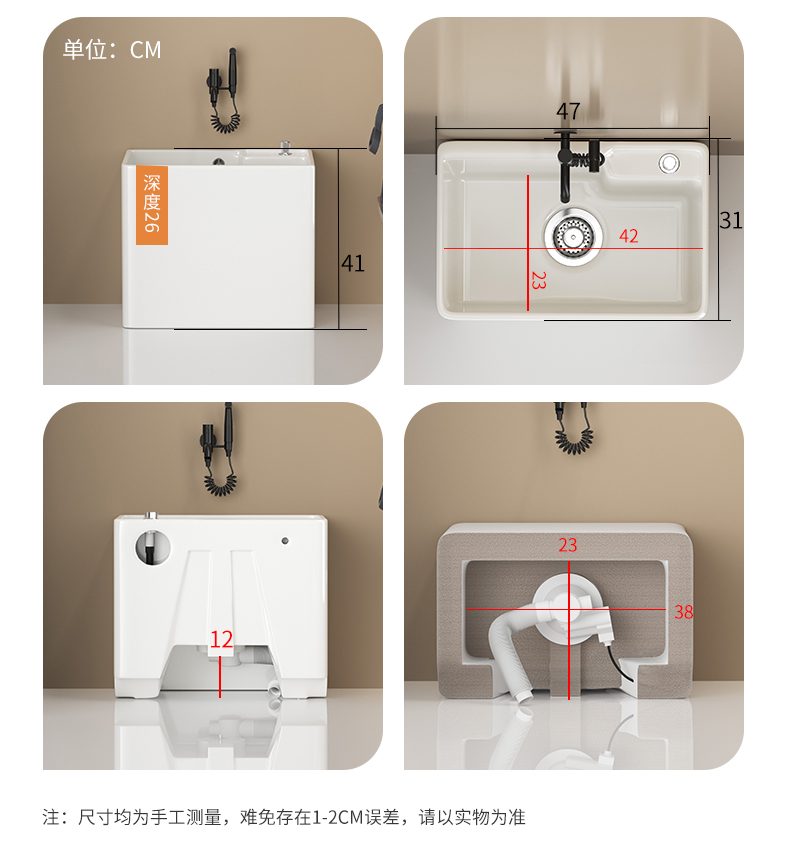 单位：CM

深度26

41

47

31

42

23

12

23

38

注：尺寸均为手工测量，难免存在1-2CM误差，请以实物为准