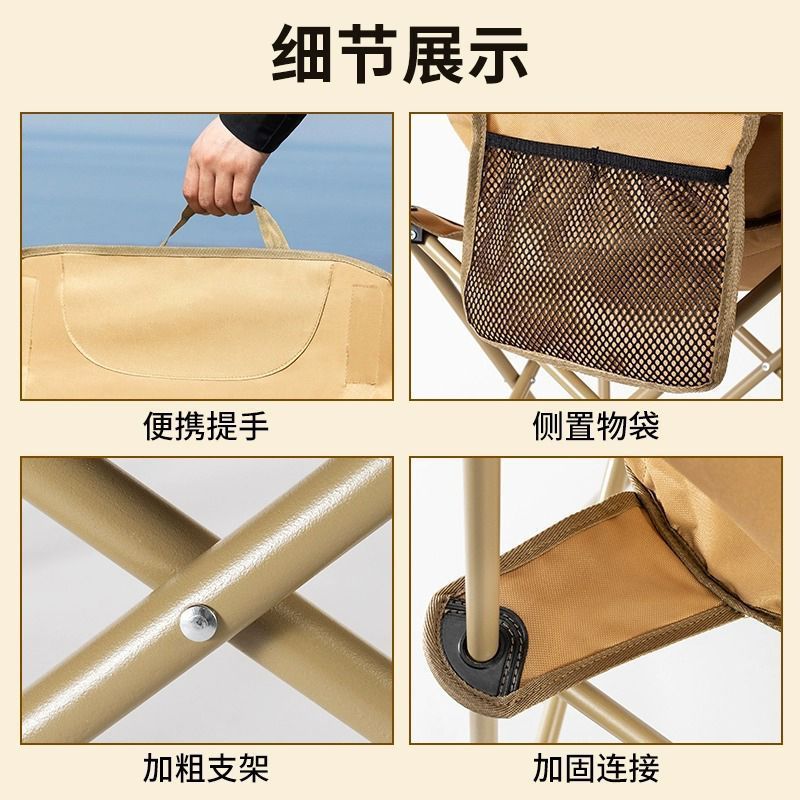 细节展示

便携提手

侧置物袋

加粗支架

加固连接