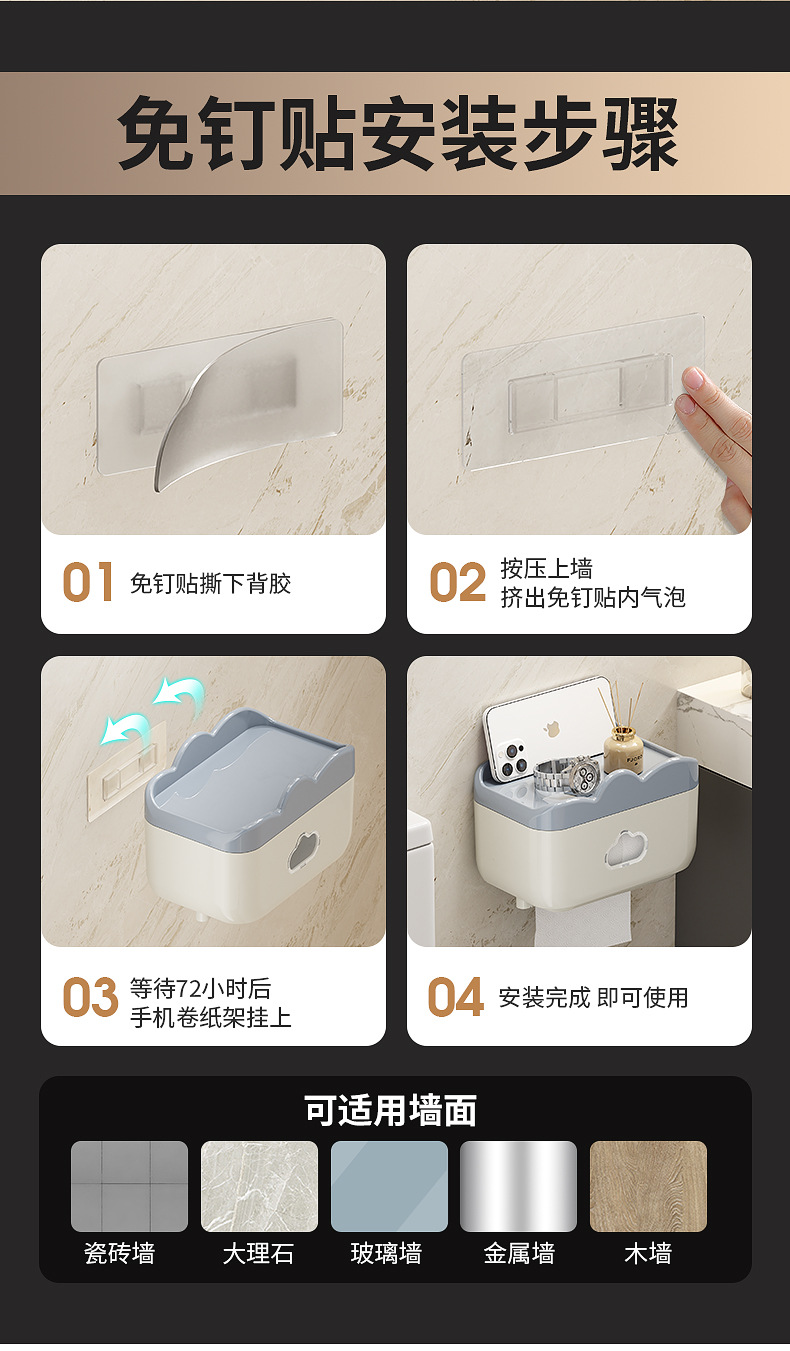 免钉贴安装步骤

01 免钉贴撕下背胶

02 按压上墙
挤出免钉贴内气泡

03 等待72小时后
手机卷纸架挂上

04 安装完成 即可使用

可适用墙面

瓷砖墙 大理石 玻璃墙 金属墙 木墙