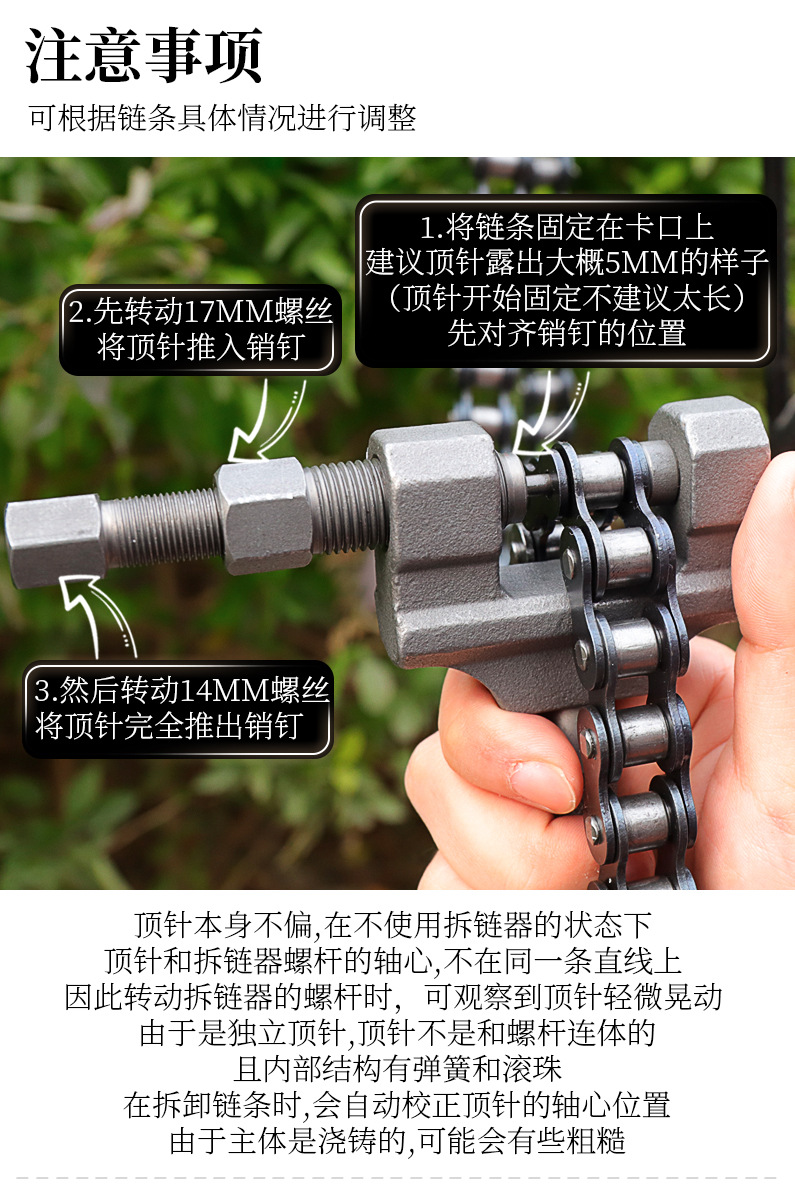 注意事项

可根据链条具体情况进行调整

1.将链条固定在卡口上
建议顶针露出大概5MM的样子
（顶针开始固定不建议太长）
先对齐销钉的位置

2.先转动17MM螺丝
将顶针推入销钉

3.然后转动14MM螺丝
将顶针完全推出销钉

顶针本身不偏,在不使用拆链器的状态下
顶针和拆链器螺杆的轴心,不在同一条直线上
因此转动拆链器的螺杆时, 可观察到顶针轻微晃动
由于是独立顶针,顶针不是和螺杆连体的
且内部结构有弹簧和滚珠
在拆卸链条时,会自动校正顶针的轴心位置
由于主体是浇铸的,可能会有些粗糙