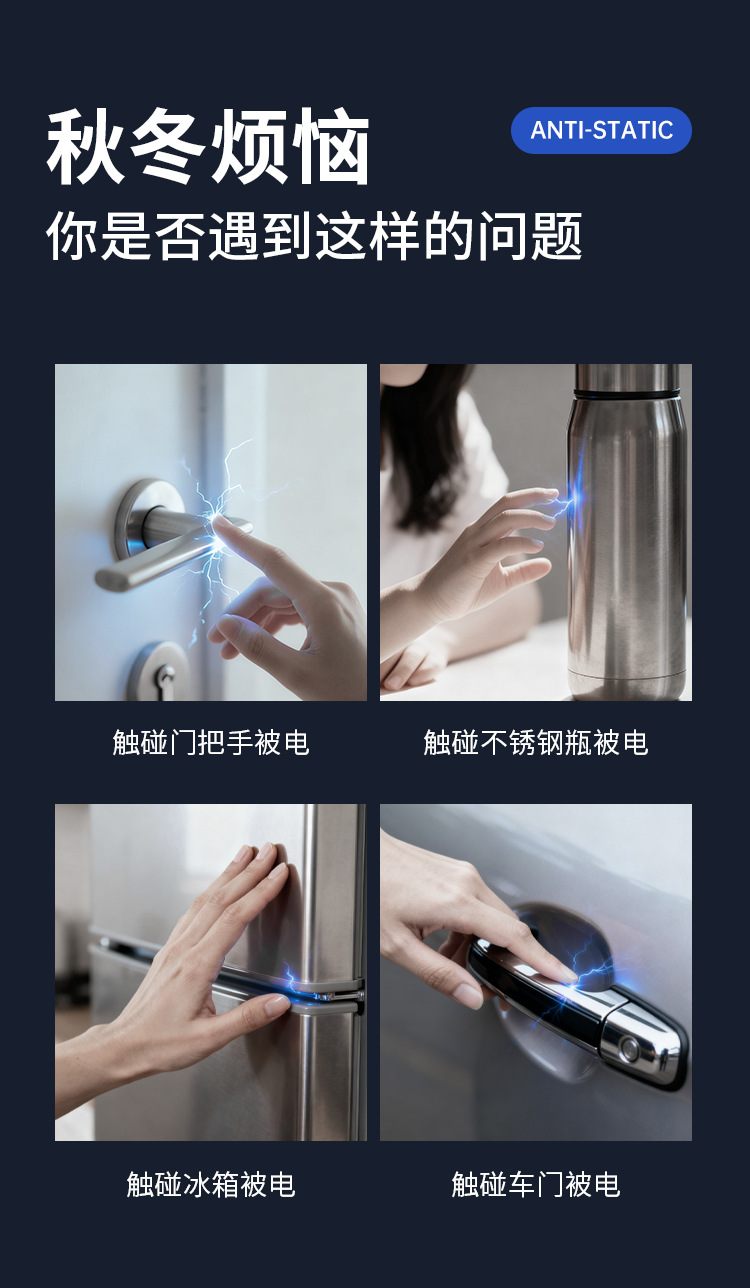 秋冬烦恼

ANTI-STATIC

你是否遇到这样的问题

触碰门把手被电

触碰不锈钢瓶被电

触碰冰箱被电

触碰车门被电