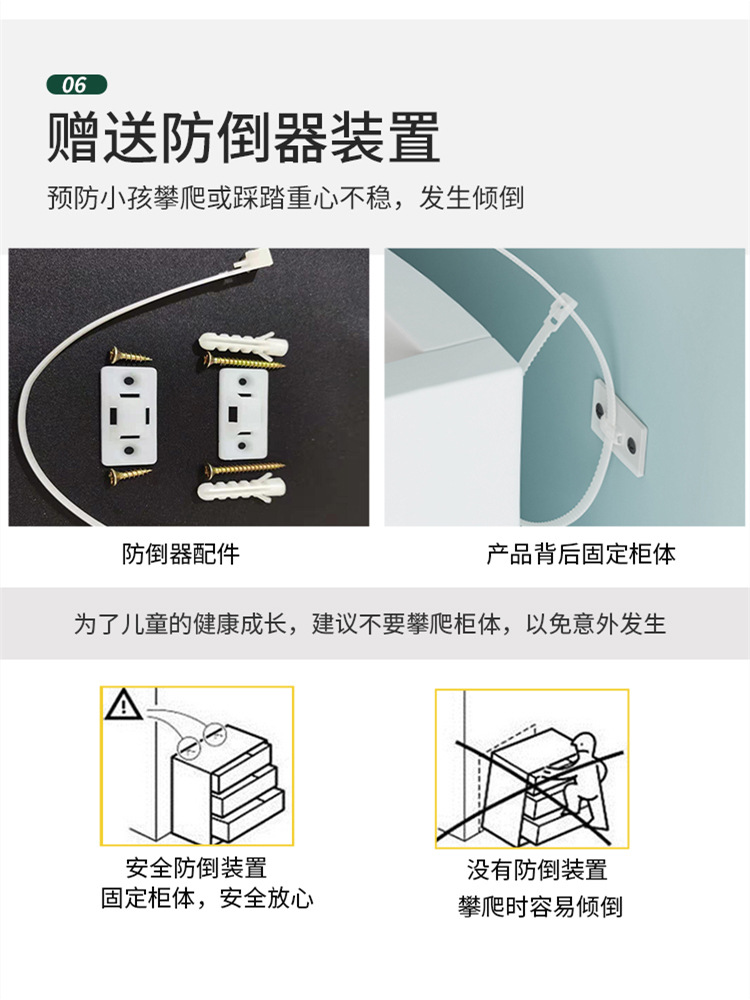 06

赠送防倒器装置

预防小孩攀爬或踩踏重心不稳，发生倾倒

防倒器配件

产品背后固定柜体

为了儿童的健康成长，建议不要攀爬柜体，以免意外发生

安全防倒装置
固定柜体，安全放心

没有防倒装置
攀爬时容易倾倒