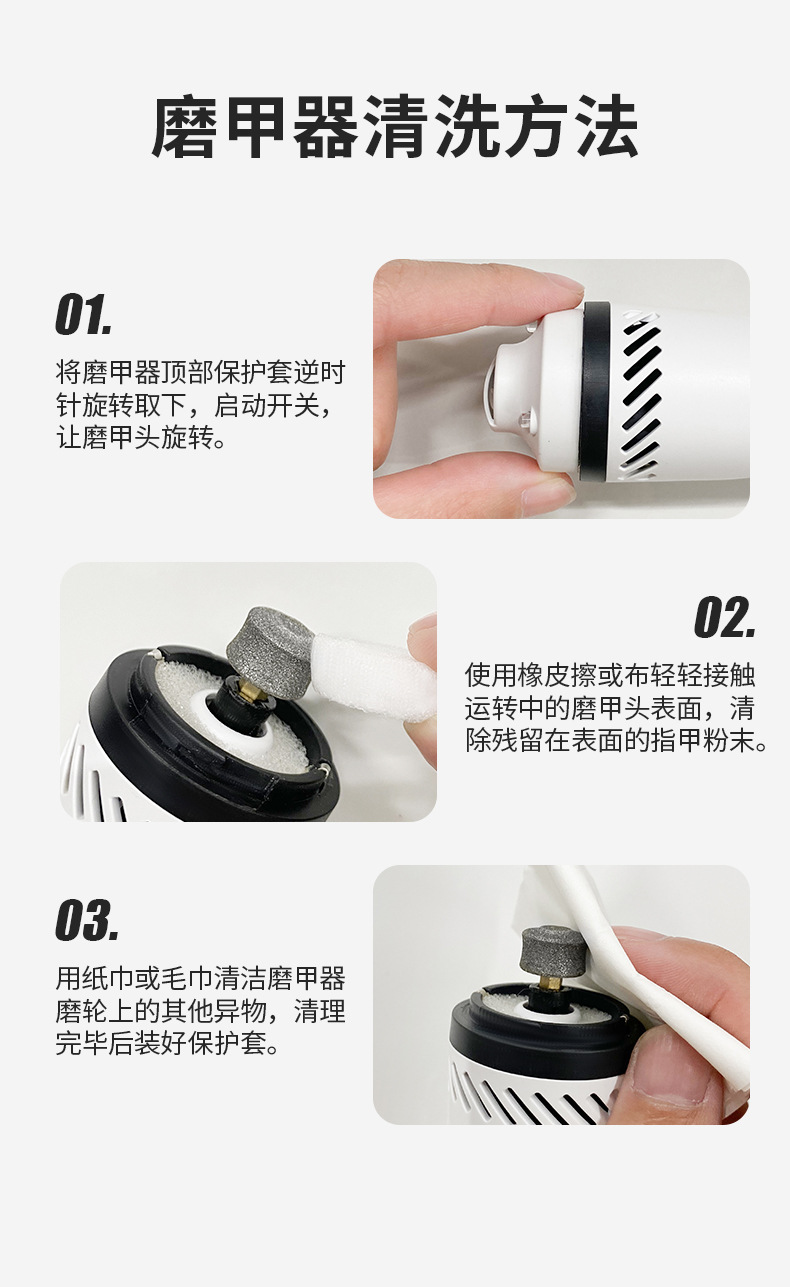 磨甲器清洗方法

01.

将磨甲器顶部保护套逆时针旋转取下，启动开关，让磨甲头旋转。

02.

使用橡皮擦或布轻轻接触运转中的磨甲头表面，清除残留在表面的指甲粉末。

03.

用纸巾或毛巾清洁磨甲器磨轮上的其他异物，清理完毕后装好保护套。