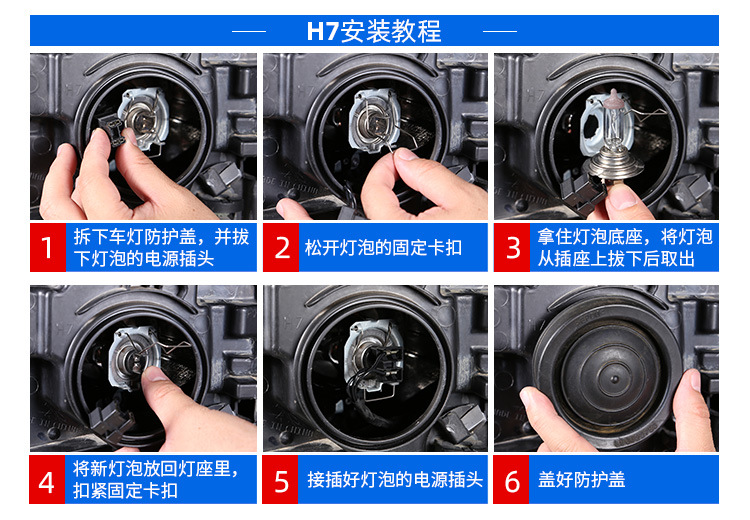 H7安装教程

1 拆下车灯防护盖，并拔下灯泡的电源插头

2 松开灯泡的固定卡扣

3 拿住灯泡底座，将灯泡从插座上拔下后取出

4 将新灯泡放回灯座里，扣紧固定卡扣

5 接插好灯泡的电源插头

6 盖好防护盖