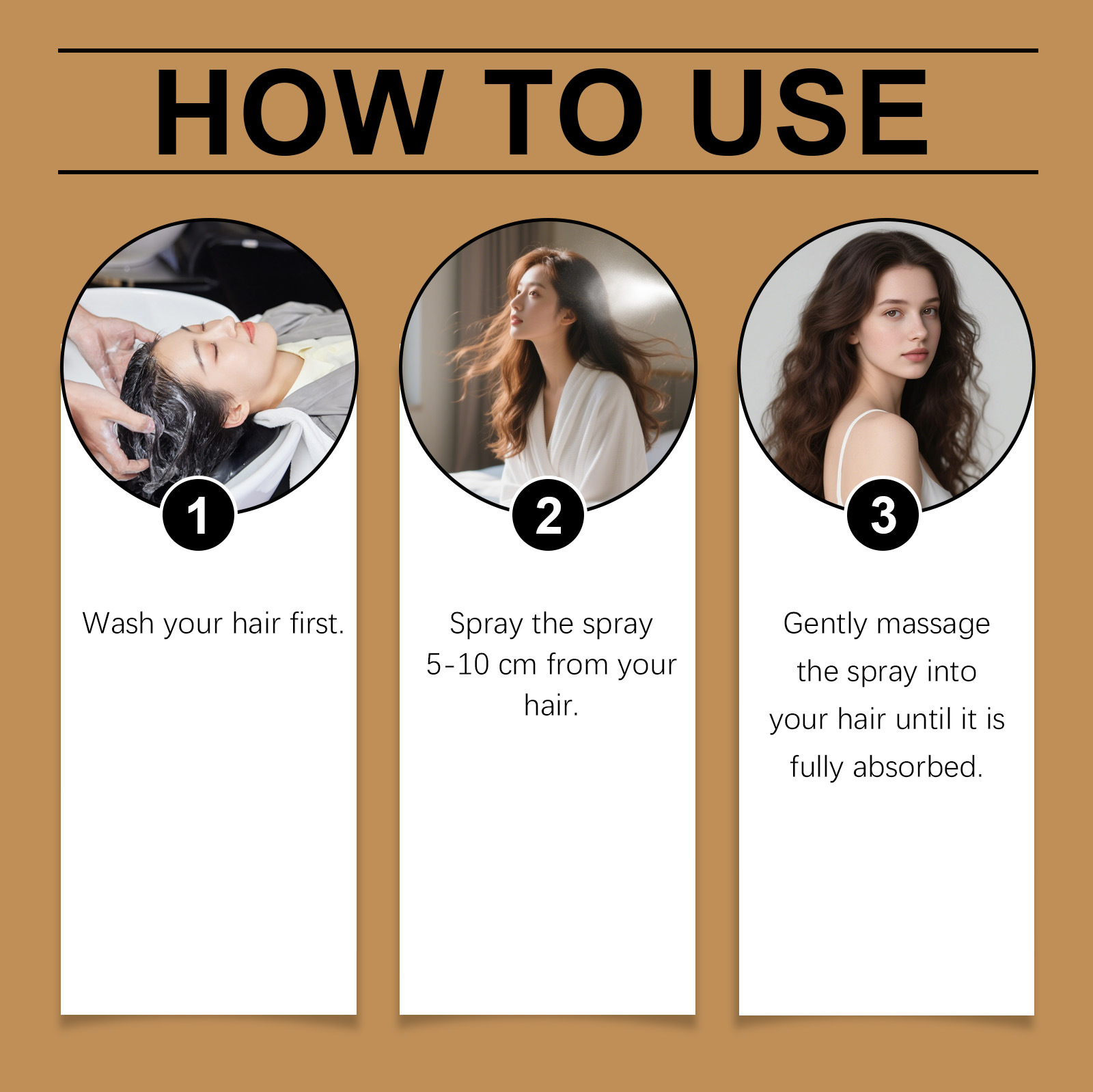 HOW TO USE

1

Wash your hair first.

2

Spray the spray 5-10 cm from your hair.

3

Gently massage the spray into your hair until it is fully absorbed.