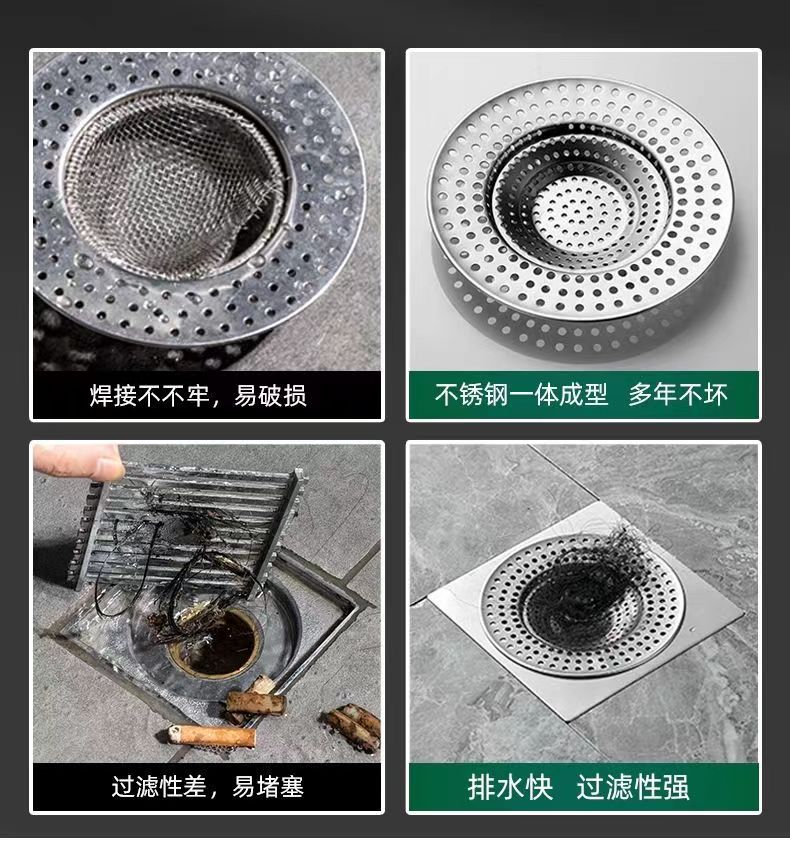 焊接不不牢，易破损

不锈钢一体成型　多年不坏

过滤性差，易堵塞

排水快　过滤性强