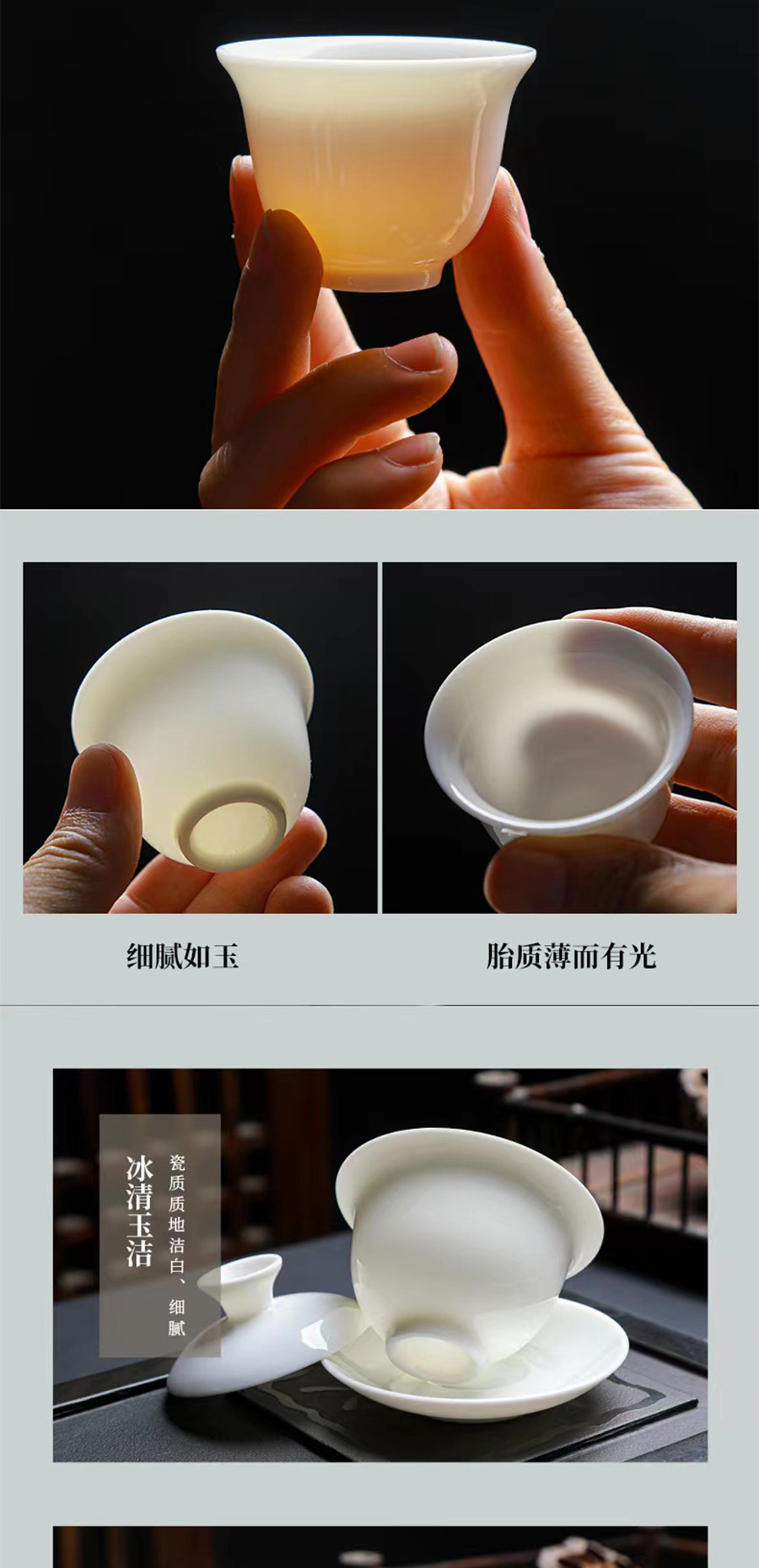 细腻如玉

胎质薄而有光

冰清玉洁

瓷质质地洁白、细腻