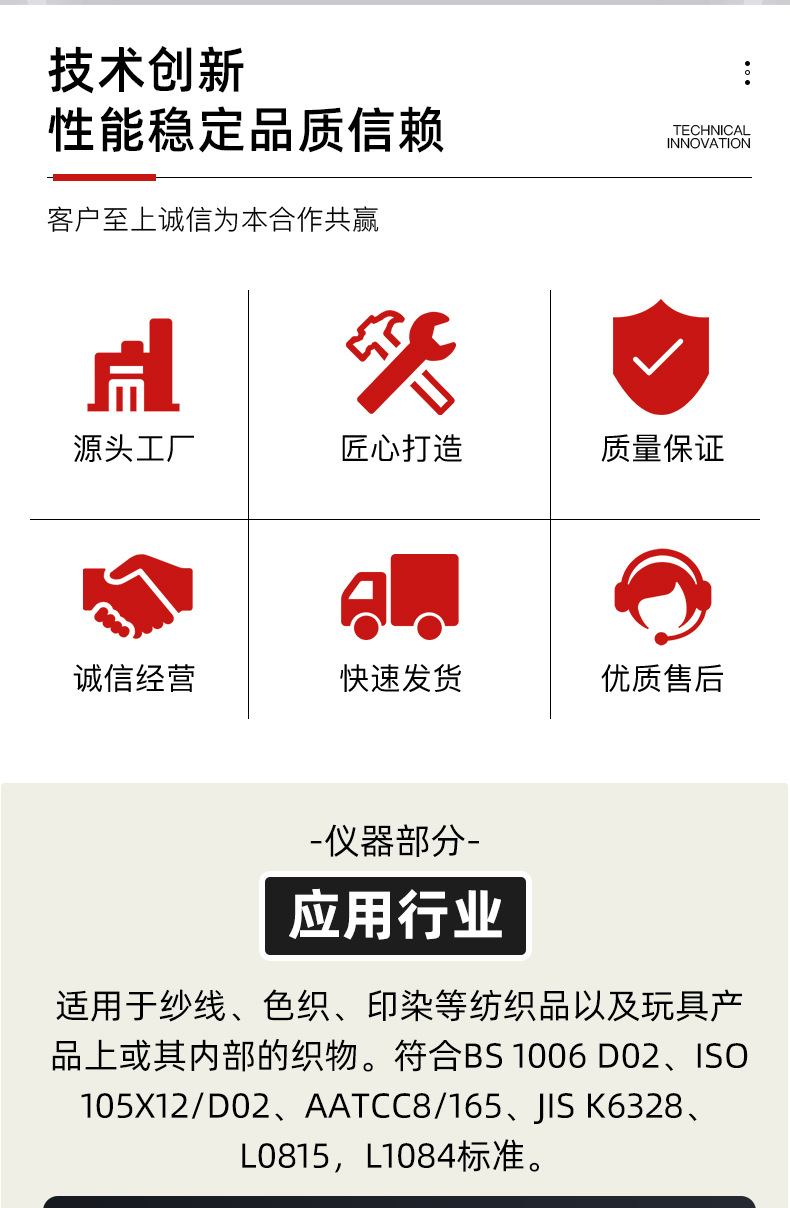 技术创新
性能稳定品质信赖

TECHNICAL
INNOVATION

客户至上诚信为本合作共赢

源头工厂

匠心打造

质量保证

诚信经营

快速发货

优质售后

-仪器部分-

应用行业

适用于纱线、色织、印染等纺织品以及玩具产品上或其内部的织物。符合BS 1006 D02、ISO 105X12/D02、AATCC8/165、JIS K6328、L0815，L1084标准。