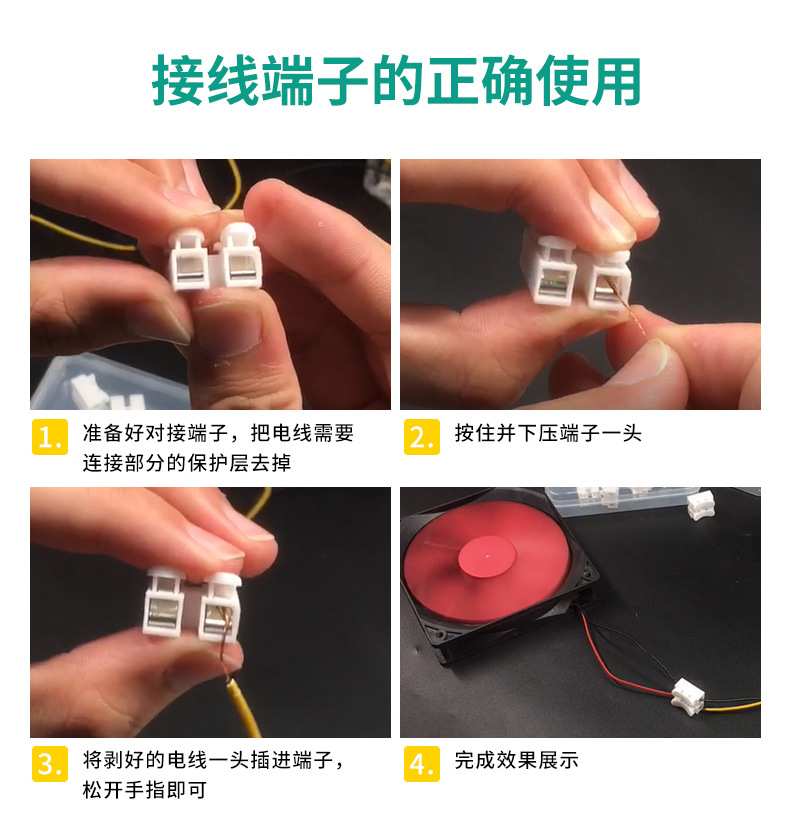 接线端子的正确使用

1. 准备好对接端子，把电线需要连接部分的保护层去掉

2. 按住并下压端子一头

3. 将剥好的电线一头插进端子，松开手指即可

4. 完成效果展示