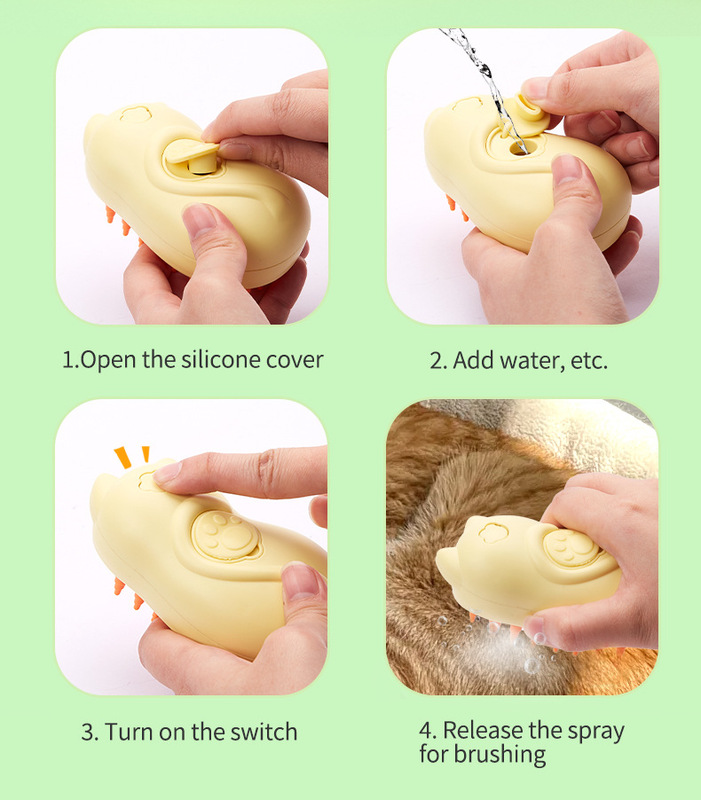 1.Open the silicone cover

2. Add water, etc.

3. Turn on the switch

4. Release the spray for brushing