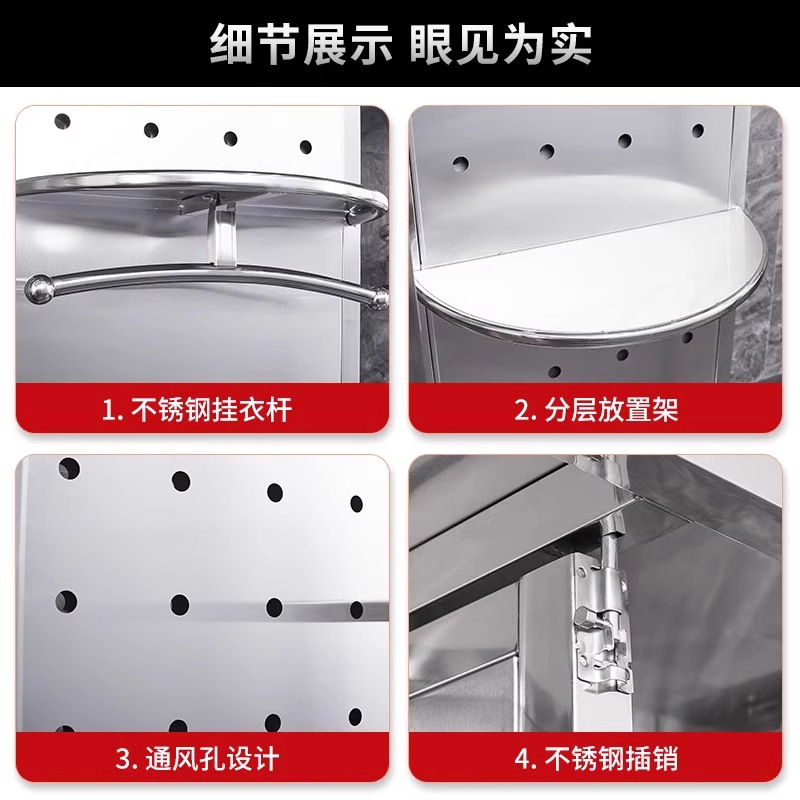 细节展示 眼见为实

1. 不锈钢挂衣杆

2. 分层放置架

3. 通风孔设计

4. 不锈钢插销