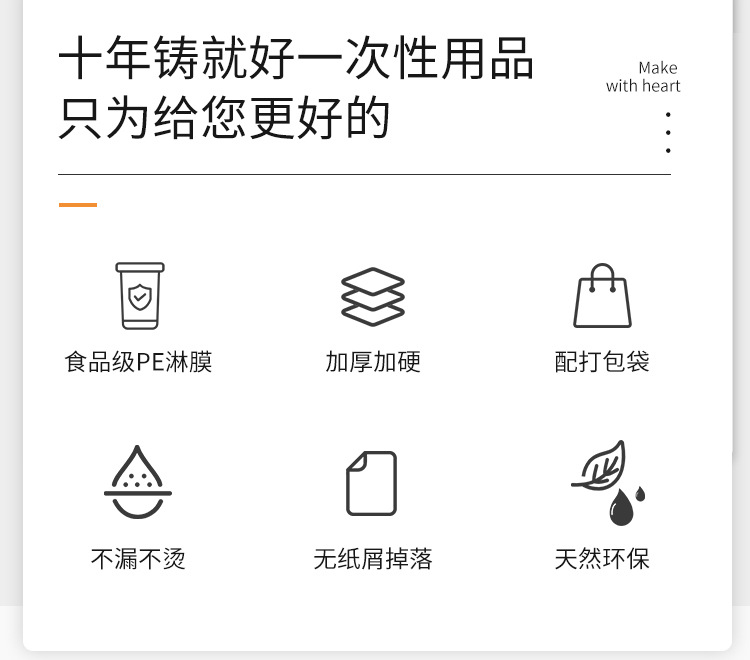 十年铸就好一次性用品
只为给您更好的

Make
with heart

食品级PE淋膜

加厚加硬

配打包袋

不漏不烫

无纸屑掉落

天然环保