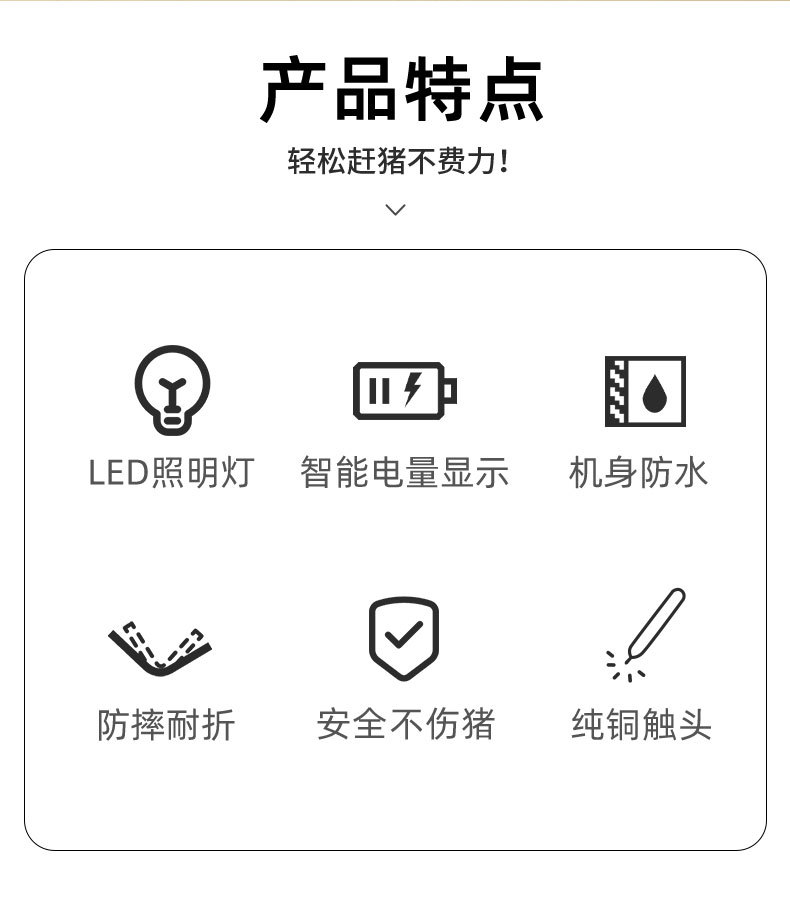 产品特点

轻松赶猪不费力!

LED照明灯

智能电量显示

机身防水

防摔耐折

安全不伤猪

纯铜触头