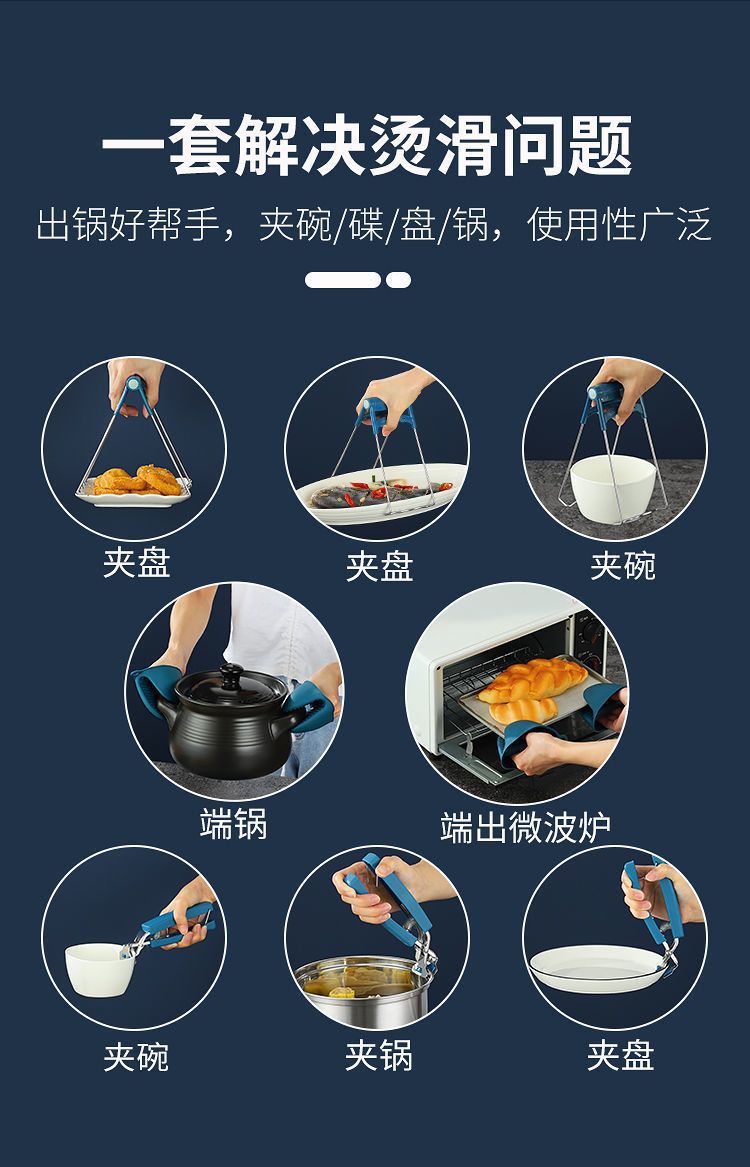 一套解决烫滑问题

出锅好帮手，夹碗/碟/盘/锅，使用性广泛

夹盘

夹盘

夹碗

端锅

端出微波炉

夹碗

夹锅

夹盘