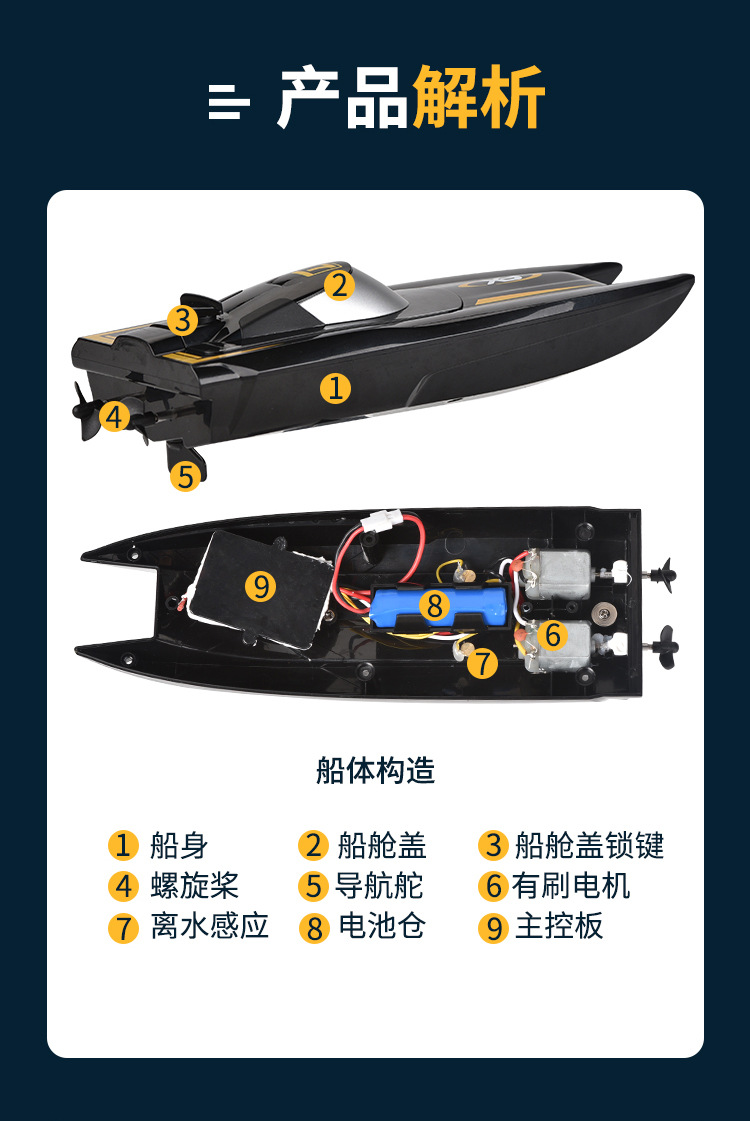 产品解析

2
3
1
4
5

9
8
6
7

船体构造

1 船身
2 船舱盖
3 船舱盖锁键
4 螺旋桨
5 导航舵
6 有刷电机
7 离水感应
8 电池仓
9 主控板