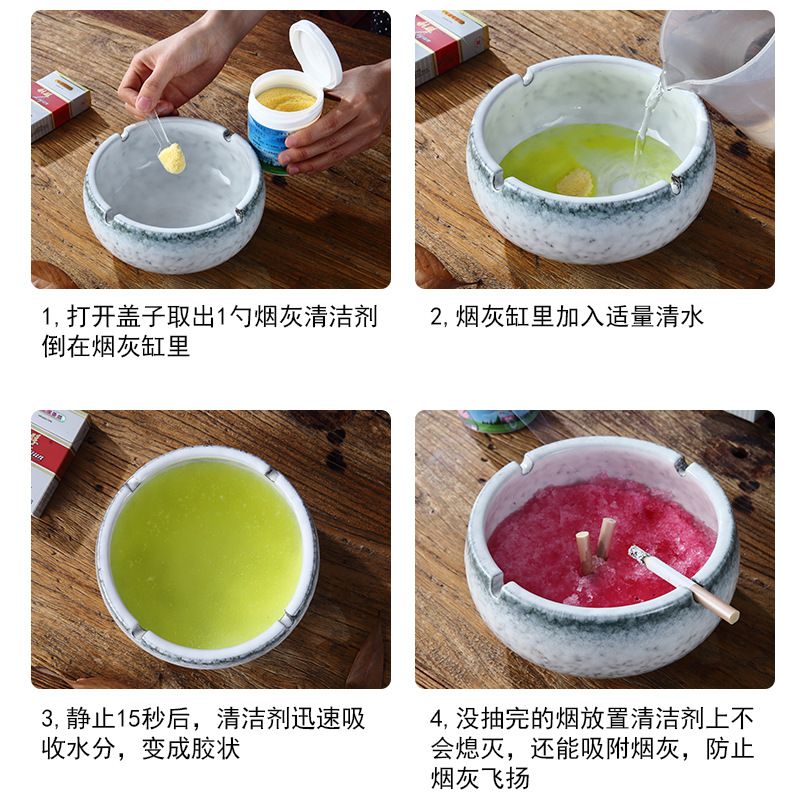 1, 打开盖子取出1勺烟灰清洁剂倒在烟灰缸里

2, 烟灰缸里加入适量清水

3, 静止15秒后，清洁剂迅速吸收水分，变成胶状

4, 没抽完的烟放置清洁剂上不会熄灭，还能吸附烟灰，防止烟灰飞扬