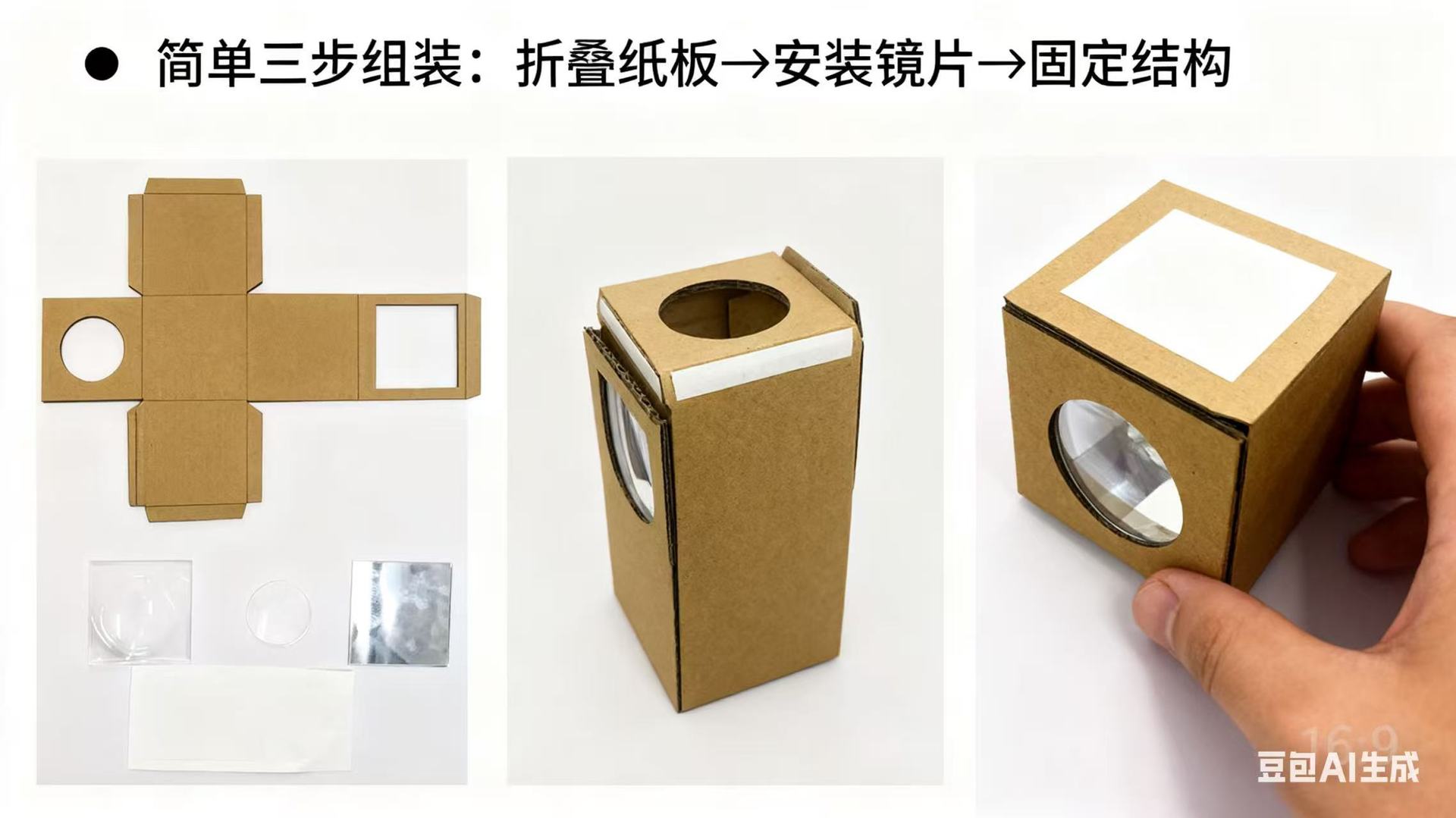 ● 简单三步组装：折叠纸板→安装镜片→固定结构

16:9
豆包AI生成