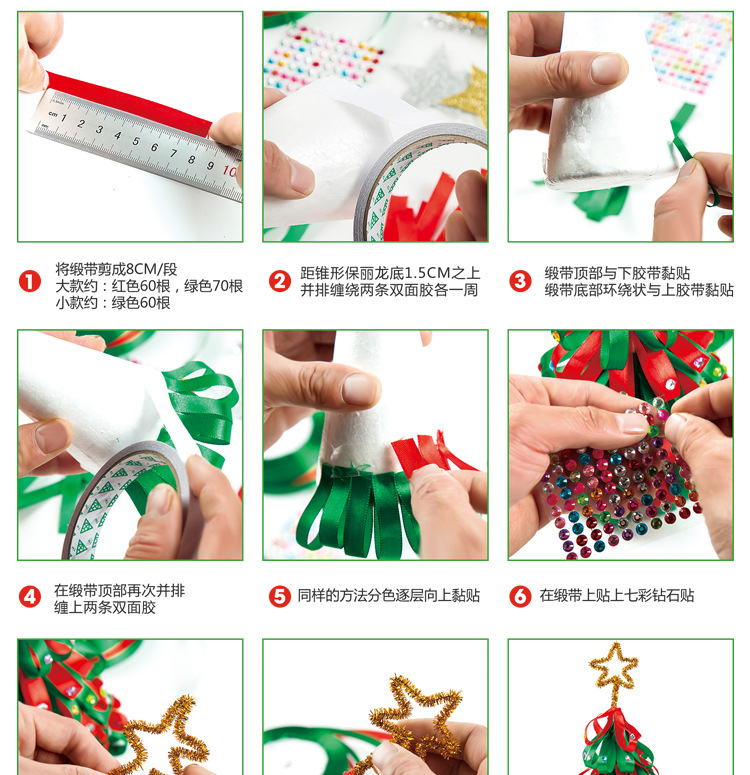 cm 1 2 3 4 5 6 7 8 9 10

1 将缎带剪成8CM/段
大款约：红色60根，绿色70根
小款约：绿色60根

2 距锥形保丽龙底1.5CM之上
并排缠绕两条双面胶各一周

3 缎带顶部与下胶带黏贴
缎带底部环绕状与上胶带黏贴

4 在缎带顶部再次并排
缠上两条双面胶

5 同样的方法分色逐层向上黏贴

6 在缎带上贴上七彩钻石贴