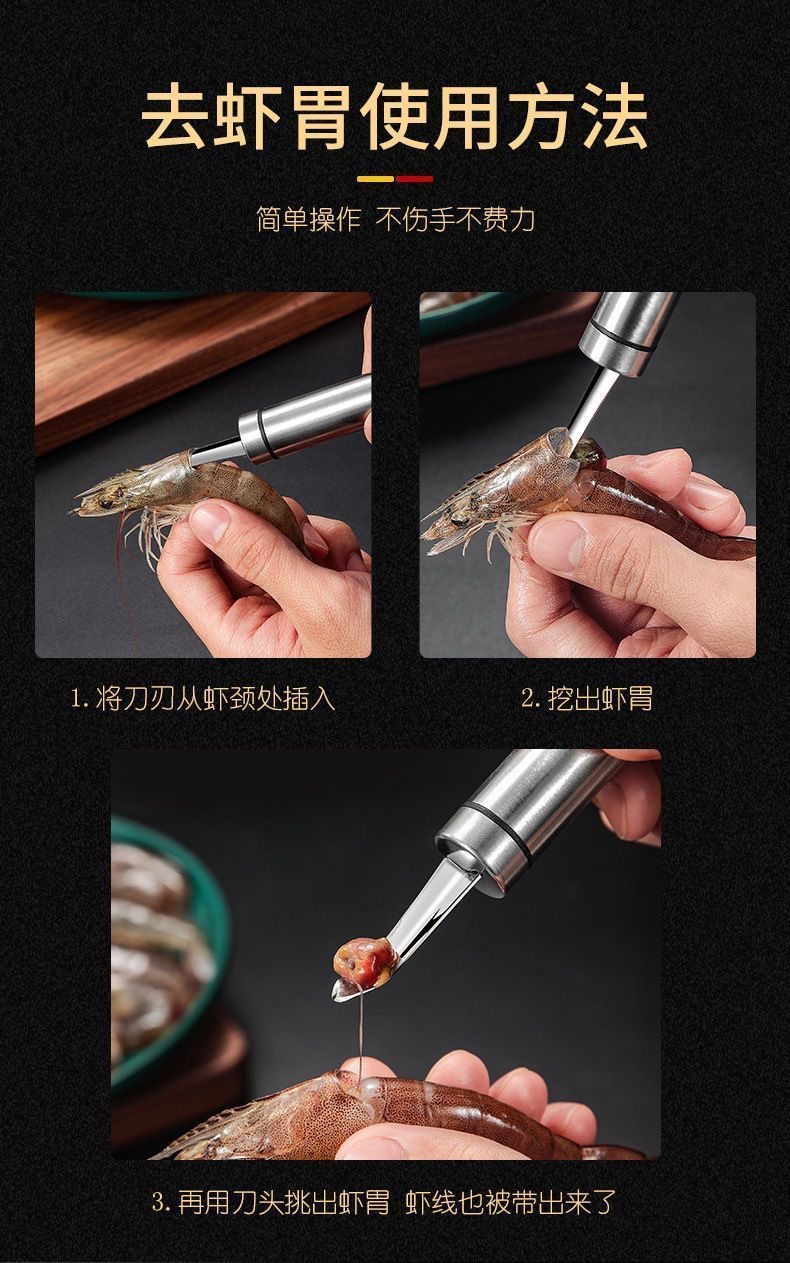 去虾胃使用方法

简单操作 不伤手不费力

1. 将刀刃从虾颈处插入

2. 挖出虾胃

3. 再用刀头挑出虾胃 虾线也被带出来了