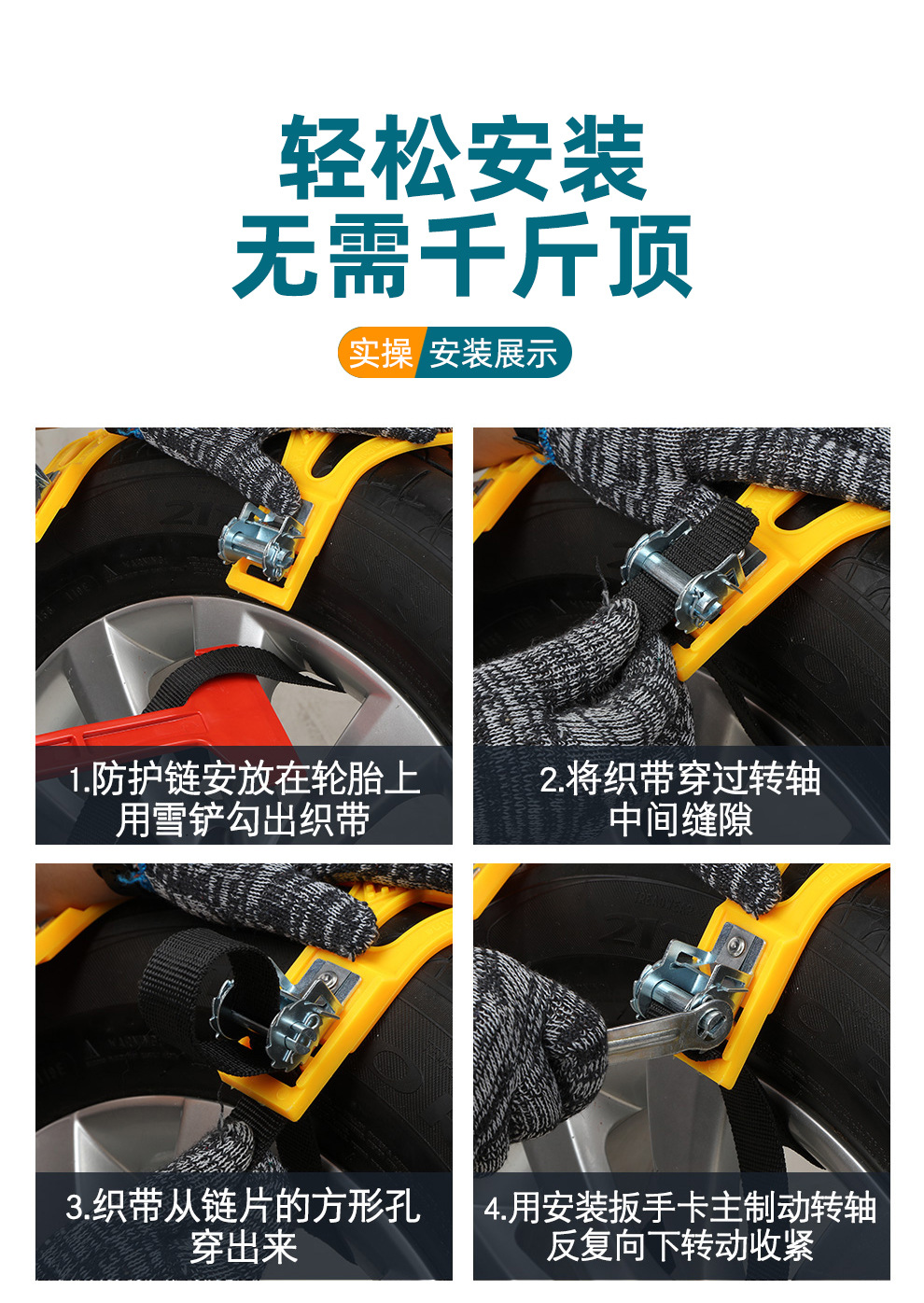 轻松安装
无需千斤顶

实操 安装展示

1.防护链安放在轮胎上
用雪铲勾出织带

2.将织带穿过转轴
中间缝隙

3.织带从链片的方形孔
穿出来

4.用安装扳手卡主制动转轴
反复向下转动收紧