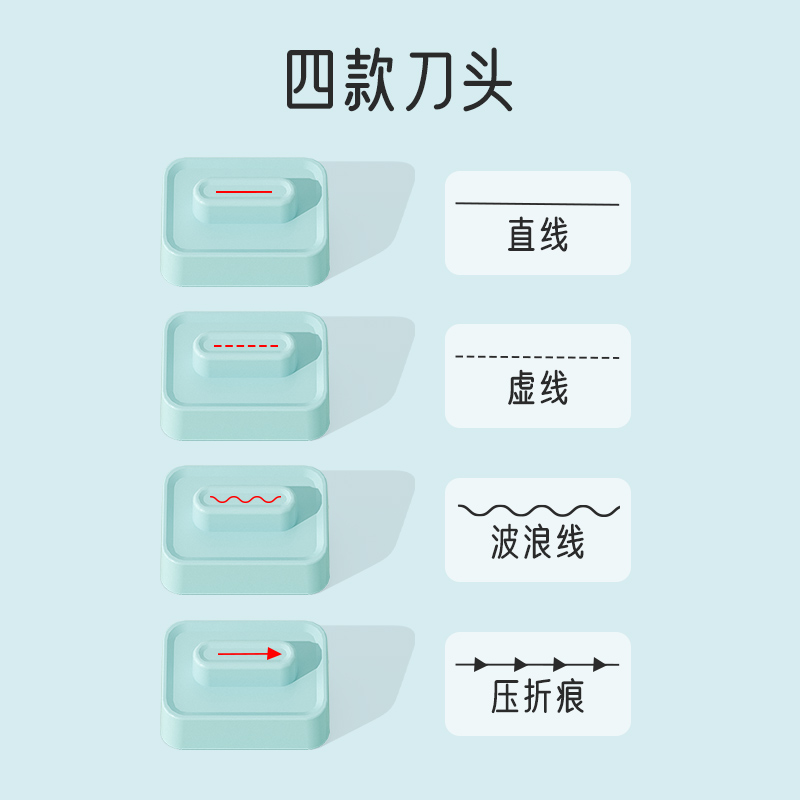 四款刀头

直线

虚线

波浪线

压折痕