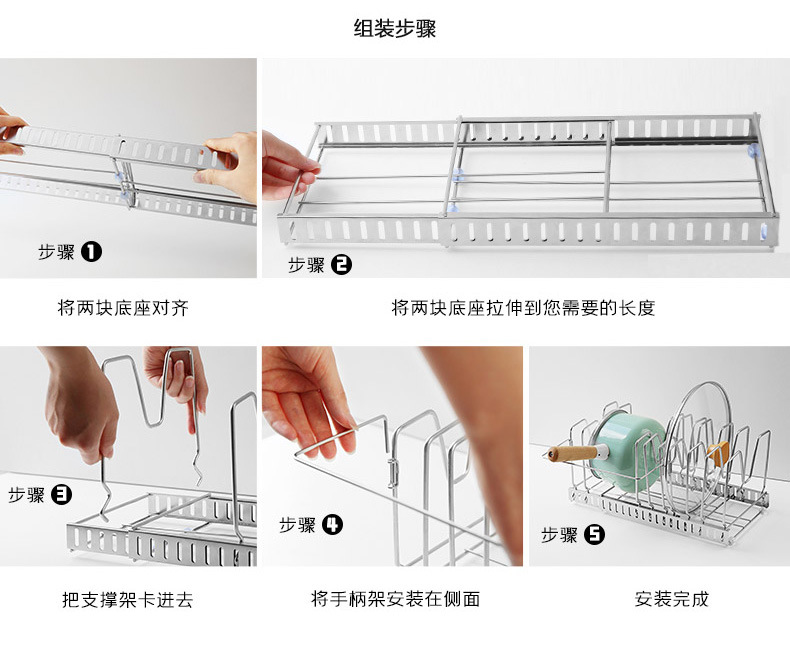 组装步骤

步骤 ❶

将两块底座对齐

步骤 ❷

将两块底座拉伸到您需要的长度

步骤 ❸

把支撑架卡进去

步骤 ❹

将手柄架安装在侧面

步骤 ❺

安装完成