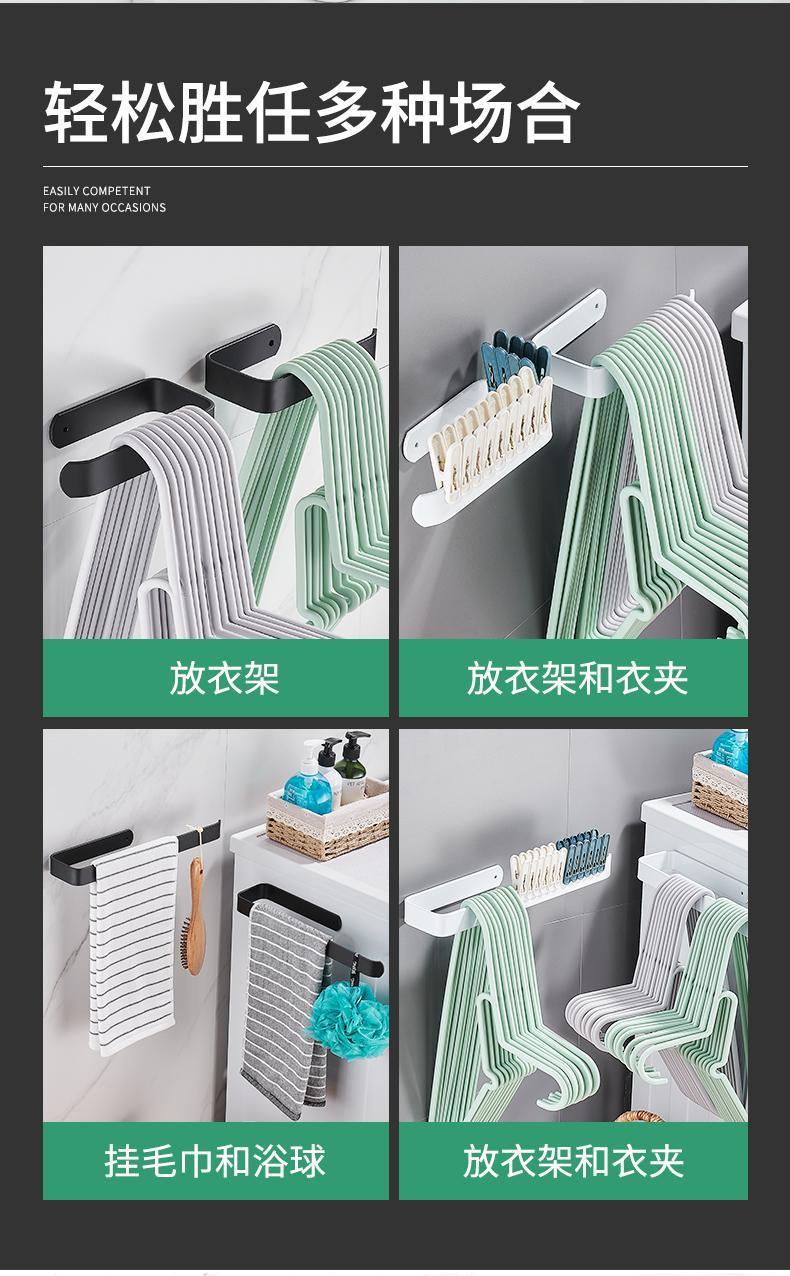 轻松胜任多种场合

EASILY COMPETENT
FOR MANY OCCASIONS

放衣架

放衣架和衣夹

挂毛巾和浴球

放衣架和衣夹