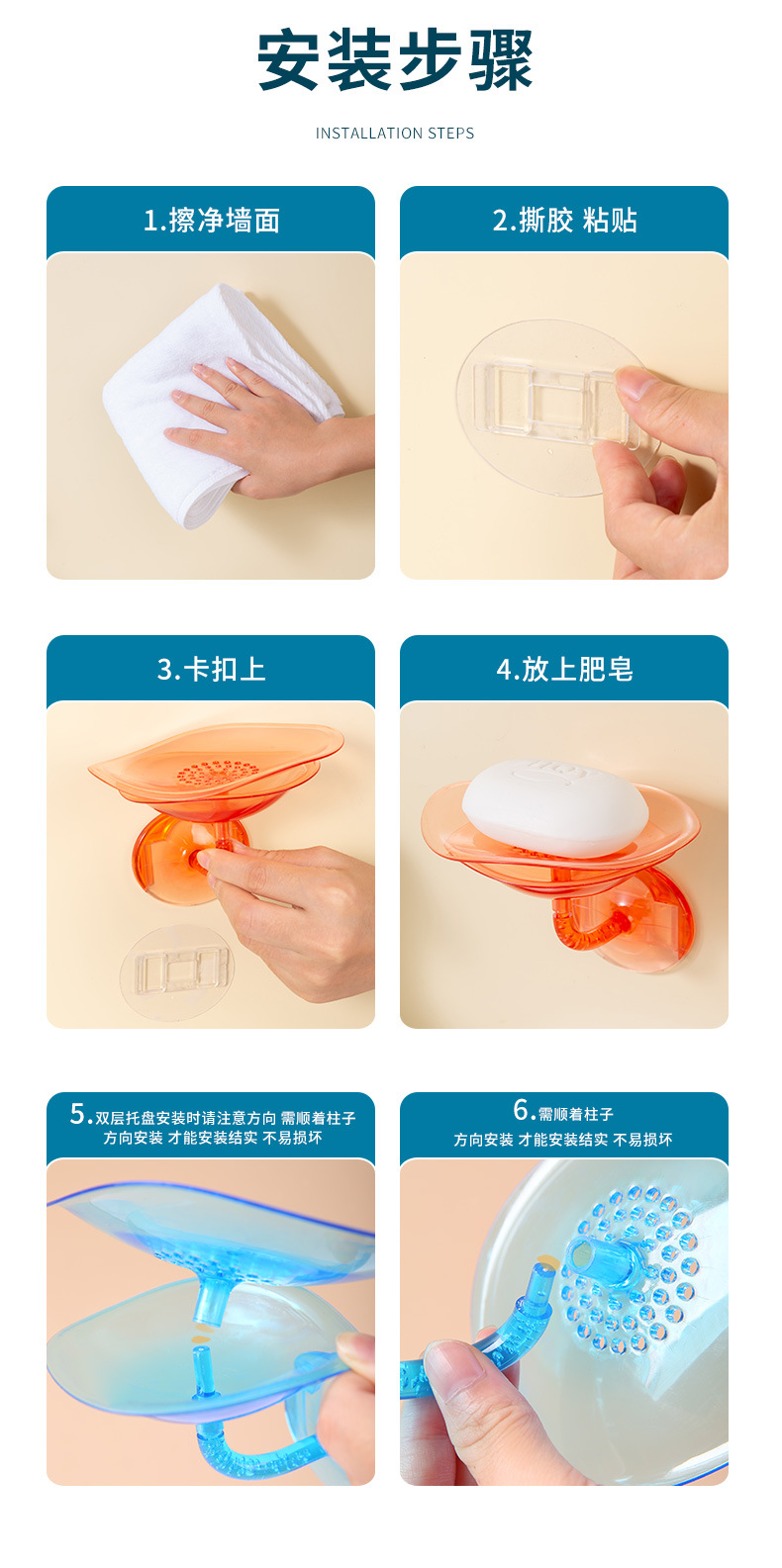 安装步骤

INSTALLATION STEPS

1.擦净墙面

2.撕胶 粘贴

3.卡扣上

4.放上肥皂

5.双层托盘安装时请注意方向 需顺着柱子方向安装 才能安装结实 不易损坏

6.需顺着柱子方向安装 才能安装结实 不易损坏