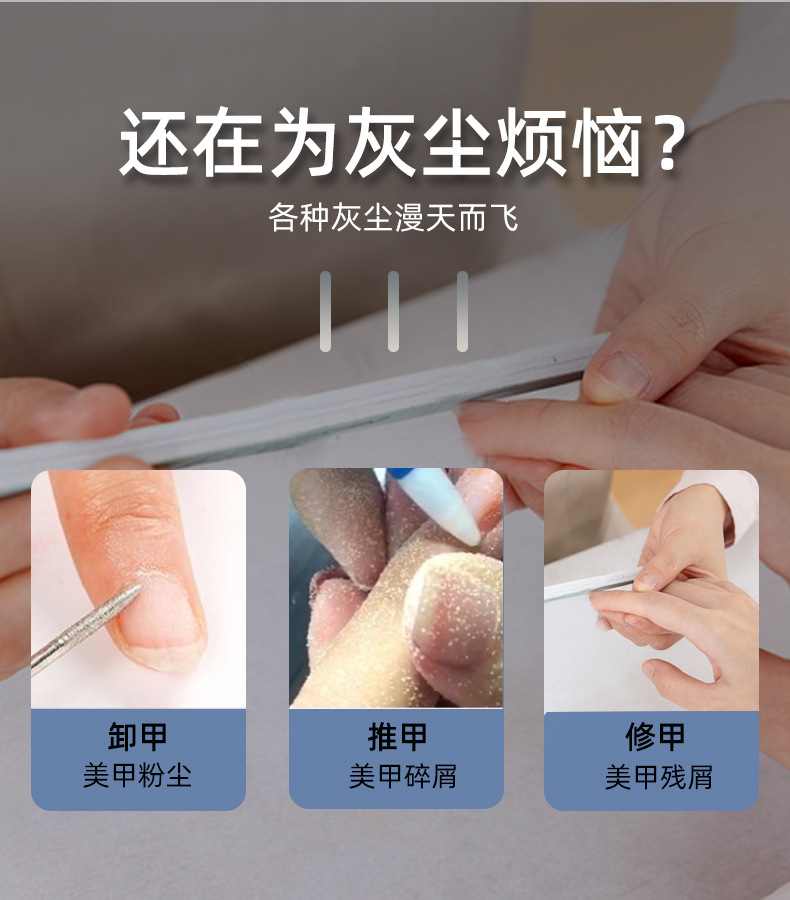 还在为灰尘烦恼？

各种灰尘漫天而飞

卸甲
美甲粉尘

推甲
美甲碎屑

修甲
美甲残屑