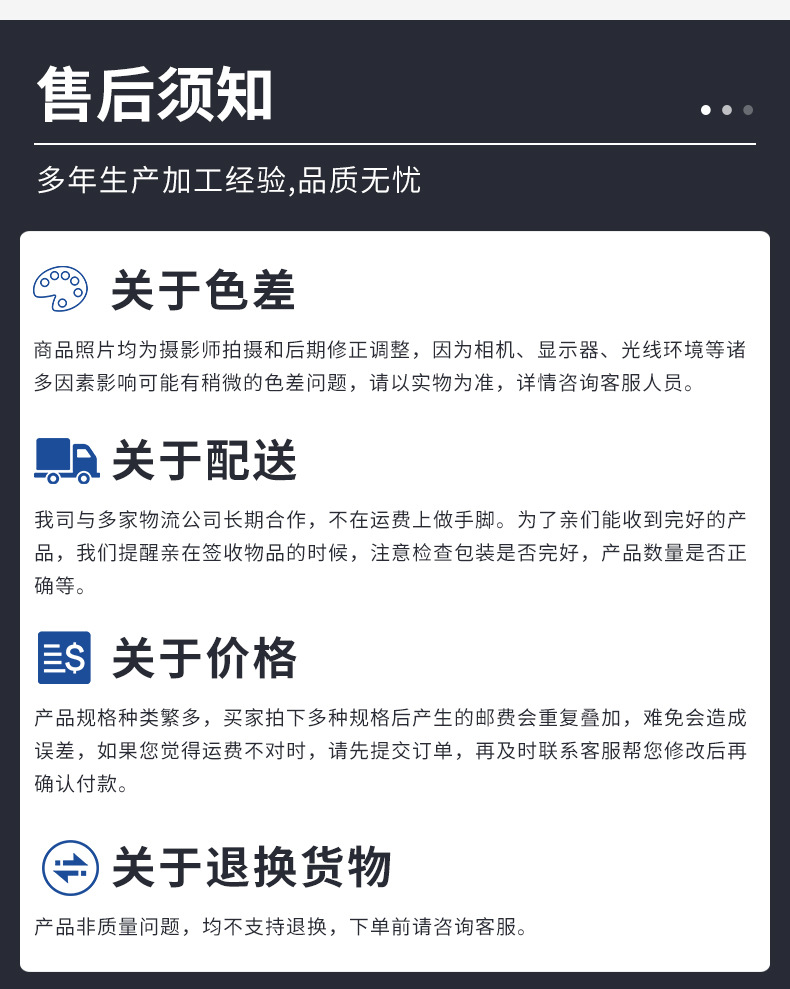 售后须知

多年生产加工经验,品质无忧

关于色差

商品照片均为摄影师拍摄和后期修正调整，因为相机、显示器、光线环境等诸多因素影响可能有稍微的色差问题，请以实物为准，详情咨询客服人员。

关于配送

我司与多家物流公司长期合作，不在运费上做手脚。为了亲们能收到完好的产品，我们提醒亲在签收物品的时候，注意检查包装是否完好，产品数量是否正确等。

关于价格

产品规格种类繁多，买家拍下多种规格后产生的邮费会重复叠加，难免会造成误差，如果您觉得运费不对时，请先提交订单，再及时联系客服帮您修改后再确认付款。

关于退换货物

产品非质量问题，均不支持退换，下单前请咨询客服。