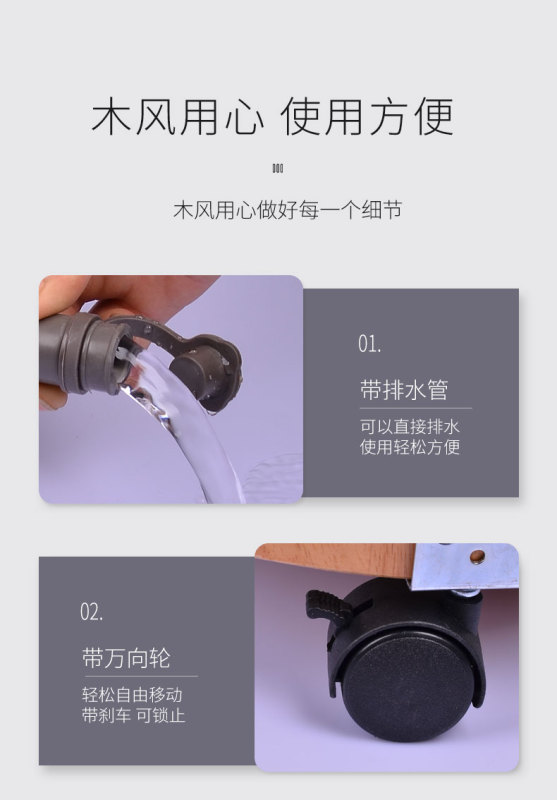 木风用心 使用方便

木风用心做好每一个细节

01.

带排水管

可以直接排水
使用轻松方便

02.

带万向轮

轻松自由移动
带刹车 可锁止