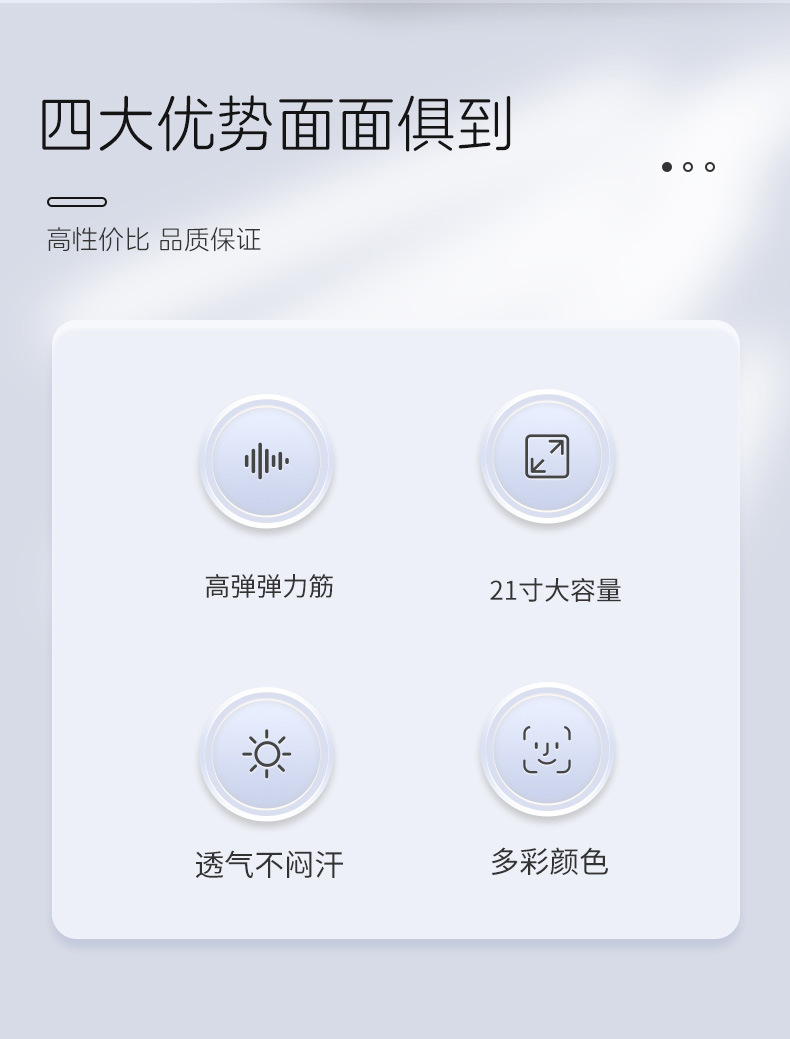 四大优势面面俱到

高性价比 品质保证

高弹弹力筋

21寸大容量

透气不闷汗

多彩颜色