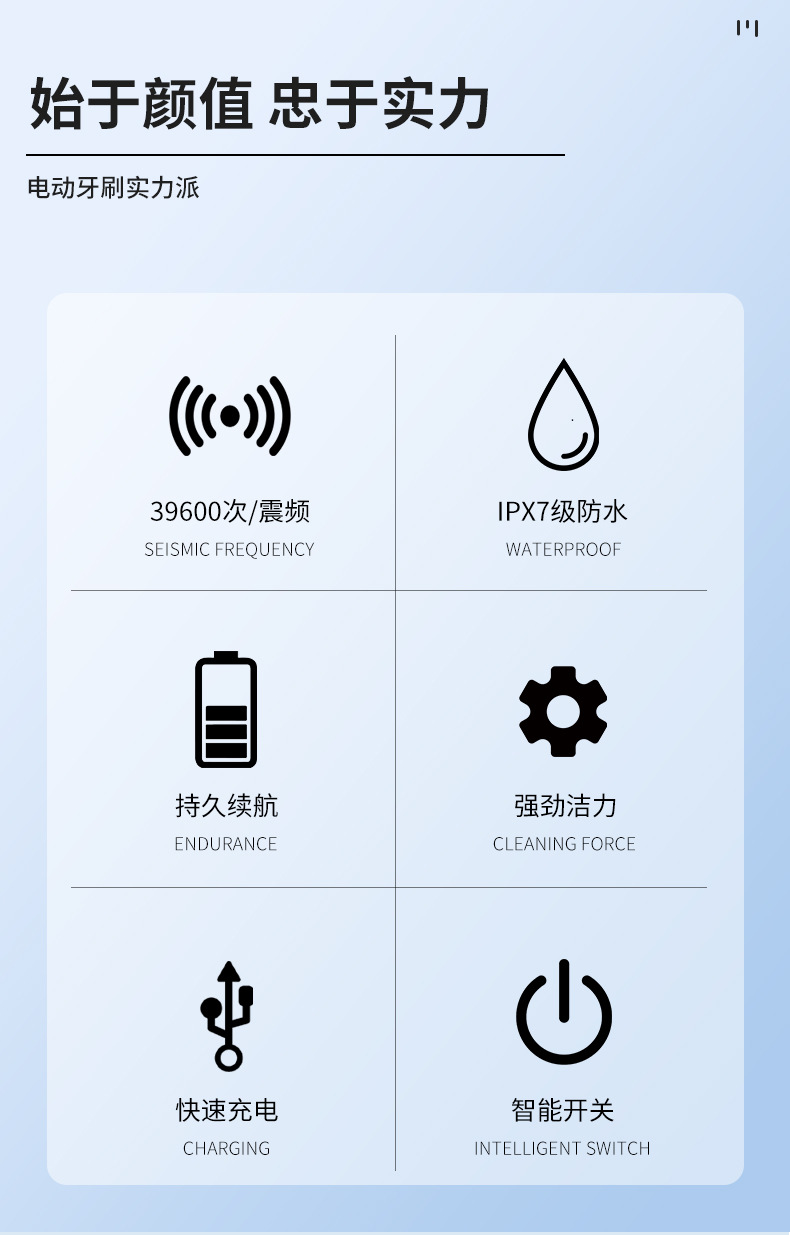 始于颜值 忠于实力

电动牙刷实力派

39600次/震频
SEISMIC FREQUENCY

IPX7级防水
WATERPROOF

持久续航
ENDURANCE

强劲洁力
CLEANING FORCE

快速充电
CHARGING

智能开关
INTELLIGENT SWITCH