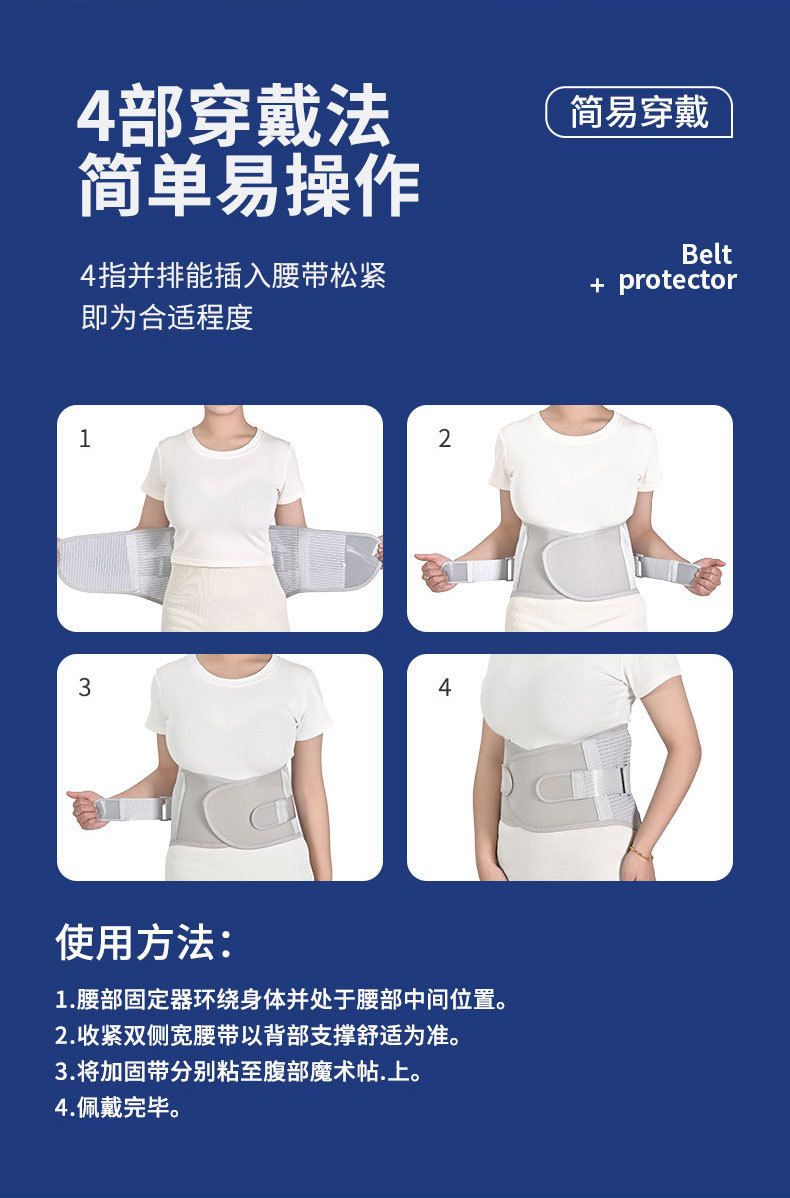 4部穿戴法
简单易操作

简易穿戴

4指并排能插入腰带松紧
即为合适程度

Belt
+ protector

1

2

3

4

使用方法：

1.腰部固定器环绕身体并处于腰部中间位置。
2.收紧双侧宽腰带以背部支撑舒适为准。
3.将加固带分别粘至腹部魔术帖.上。
4.佩戴完毕。