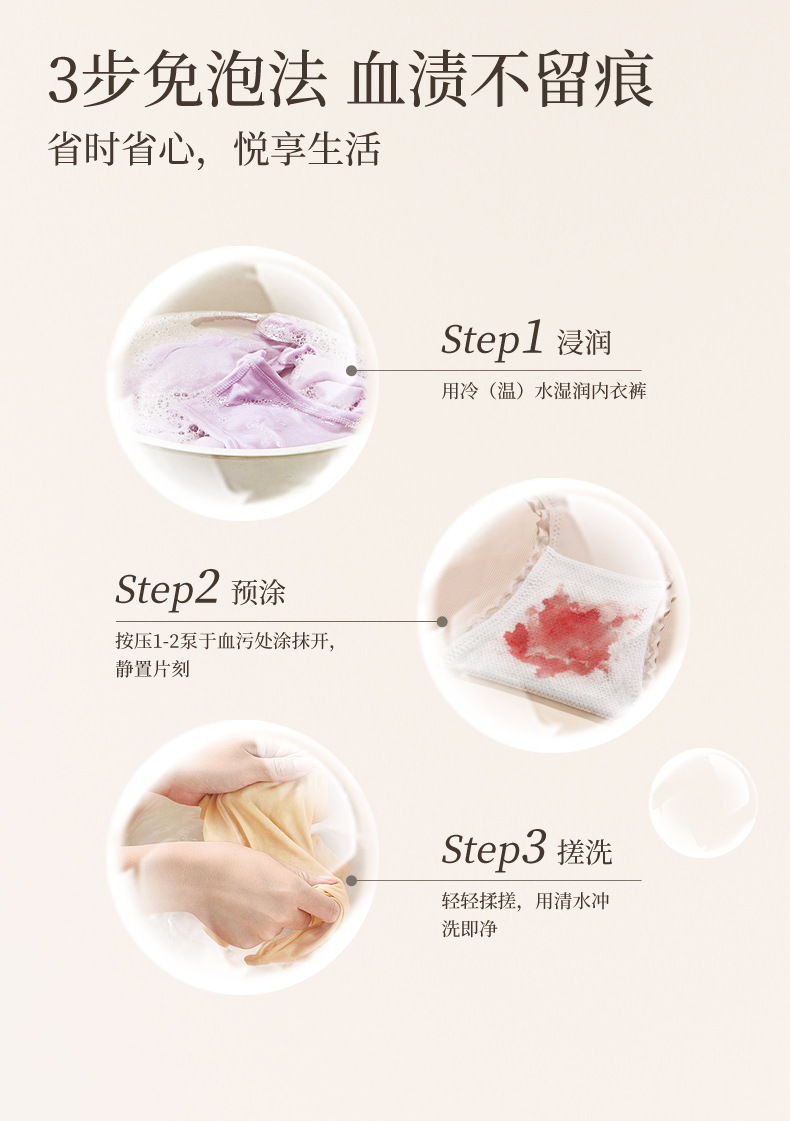 3步免泡法 血渍不留痕

省时省心，悦享生活

Step1 浸润

用冷（温）水湿润内衣裤

Step2 预涂

按压1-2泵于血污处涂抹开，静置片刻

Step3 搓洗

轻轻揉搓，用清水冲洗即净