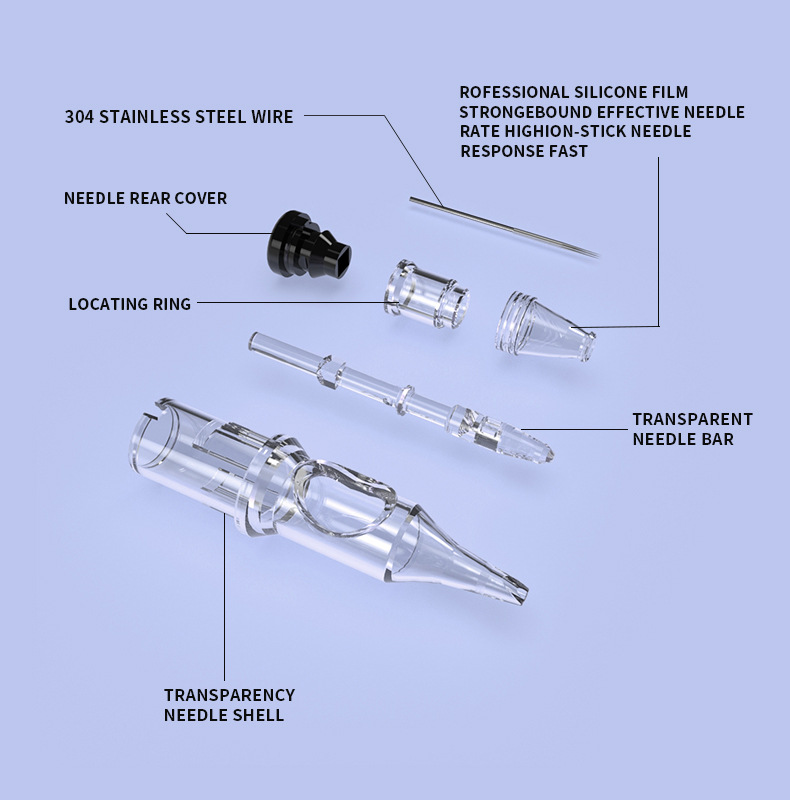 304 STAINLESS STEEL WIRE

ROFESSIONAL SILICONE FILM STRONGEBOUND EFFECTIVE NEEDLE RATE HIGHION-STICK NEEDLE RESPONSE FAST

NEEDLE REAR COVER

LOCATING RING

TRANSPARENT NEEDLE BAR

TRANSPARENCY NEEDLE SHELL