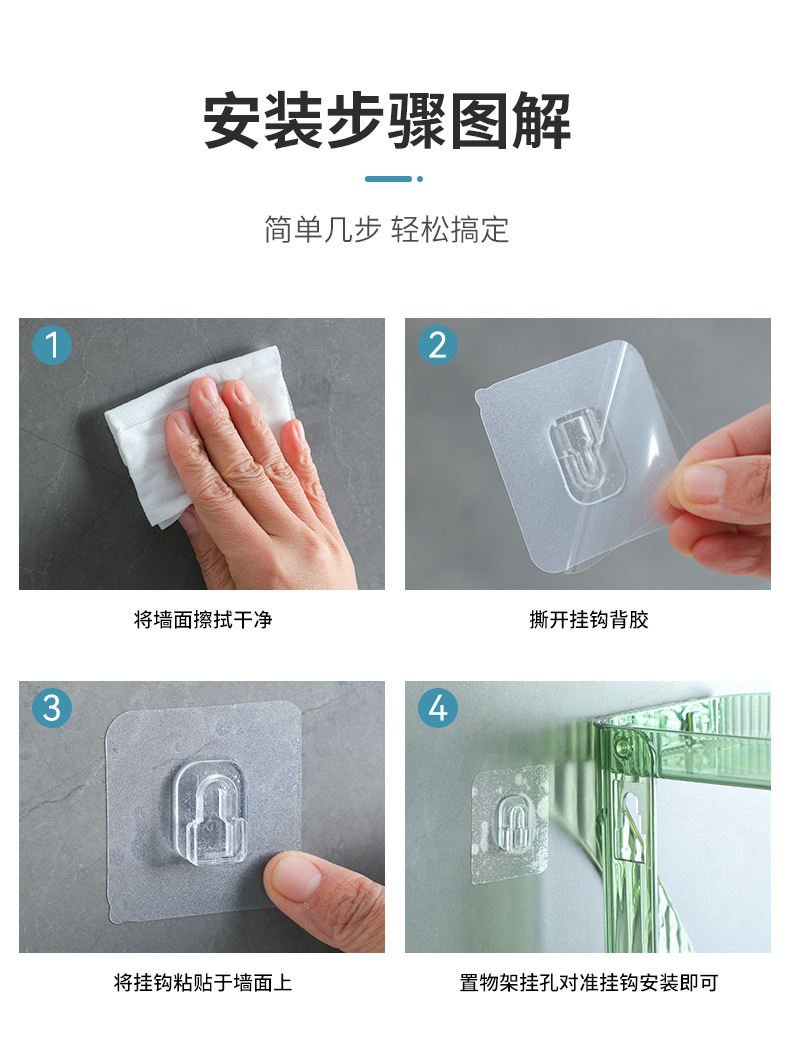 安装步骤图解

简单几步 轻松搞定

1

将墙面擦拭干净

2

撕开挂钩背胶

3

将挂钩粘贴于墙面上

4

置物架挂孔对准挂钩安装即可