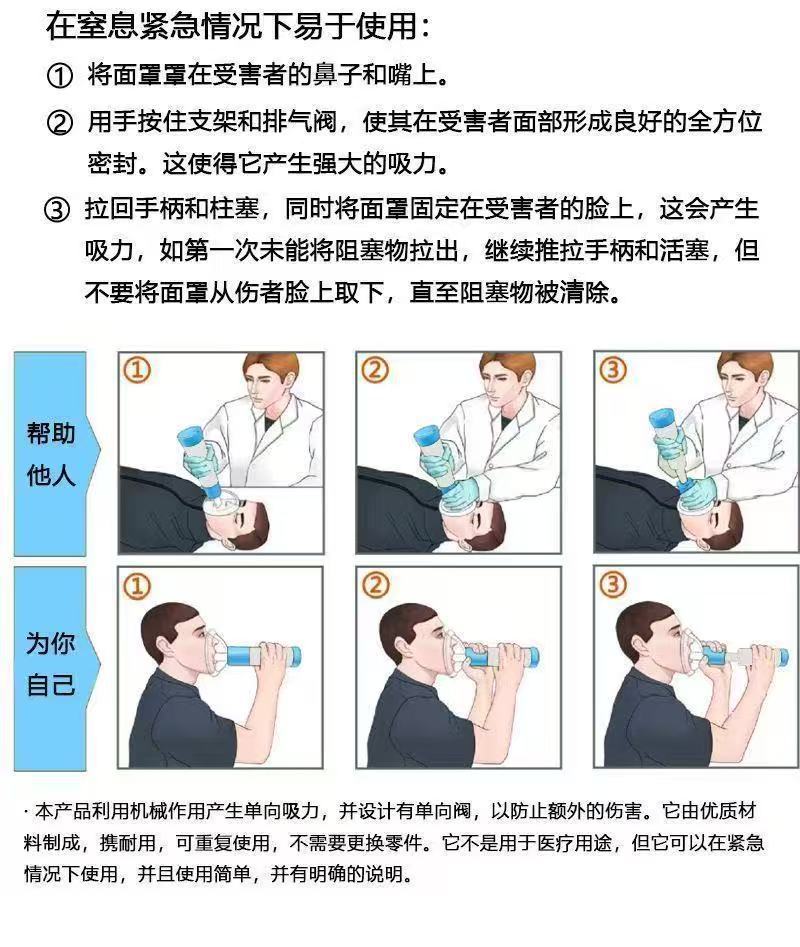 在窒息紧急情况下易于使用：

① 将面罩罩在受害者的鼻子和嘴上。

② 用手按住支架和排气阀，使其在受害者面部形成良好的全方位密封。这使得它产生强大的吸力。

③ 拉回手柄和柱塞，同时将面罩固定在受害者的脸上，这会产生吸力，如第一次未能将阻塞物拉出，继续推拉手柄和活塞，但不要将面罩从伤者脸上取下，直至阻塞物被清除。

帮助他人

①

②

③

为你自己

①

②

③

· 本产品利用机械作用产生单向吸力，并设计有单向阀，以防止额外的伤害。它由优质材料制成，携耐用，可重复使用，不需要更换零件。它不是用于医疗用途，但它可以在紧急情况下使用，并且使用简单，并有明确的说明。