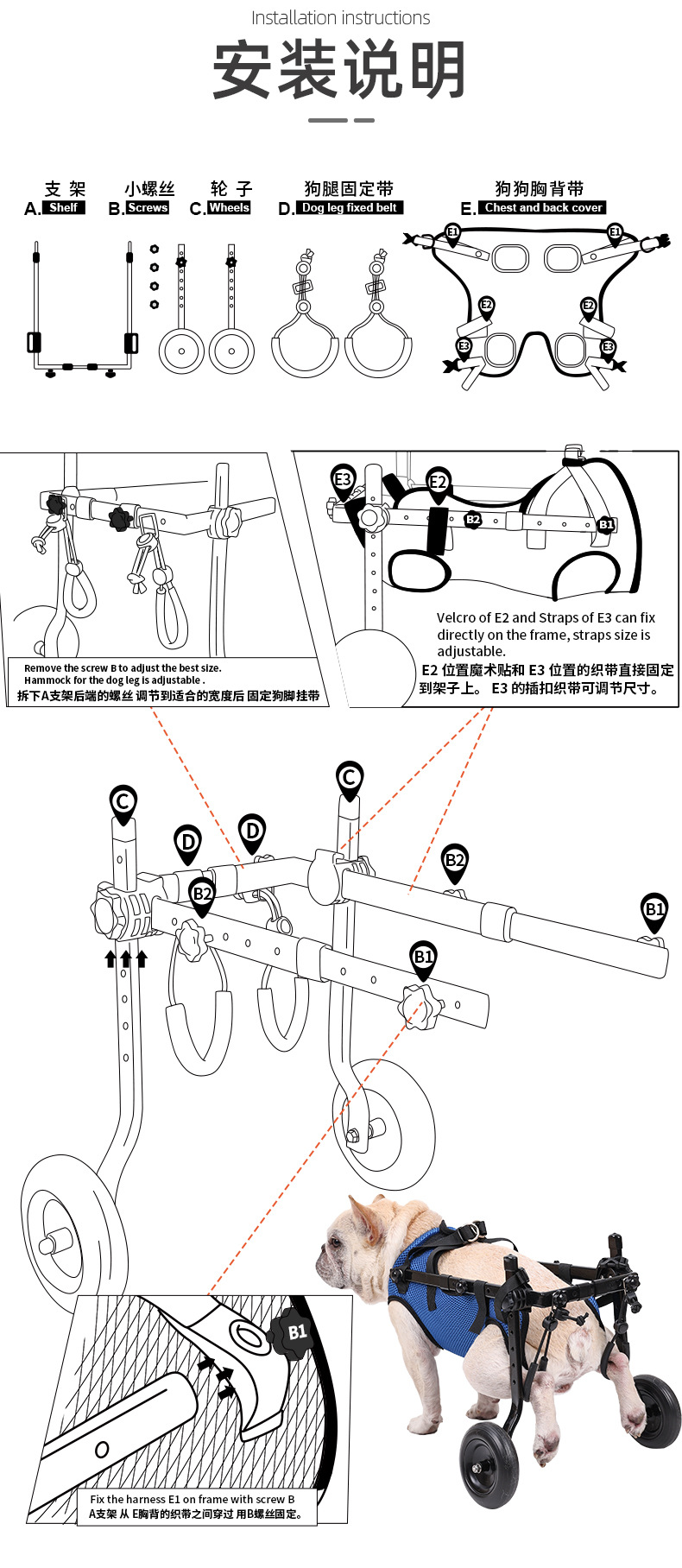 Installation instructions

安装说明

支架
A. Shelf

小螺丝
B. Screws

轮子
C. Wheels

狗腿固定带
D. Dog leg fixed belt

狗狗胸背带
E. Chest and back cover

E1 E1 E2 E2 E3 E3

Remove the screw B to adjust the best size.
Hammock for the dog leg is adjustable .
拆下A支架后端的螺丝 调节到适合的宽度后 固定狗脚挂带

E3 E2 B2 B1

Velcro of E2 and Straps of E3 can fix directly on the frame, straps size is adjustable.
E2 位置魔术贴和 E3 位置的织带直接固定到架子上。 E3 的插扣织带可调节尺寸。

C D D C B2 B2 B1 B1

B1

Fix the harness E1 on frame with screw B
A支架 从 E胸背的织带之间穿过 用B螺丝固定。