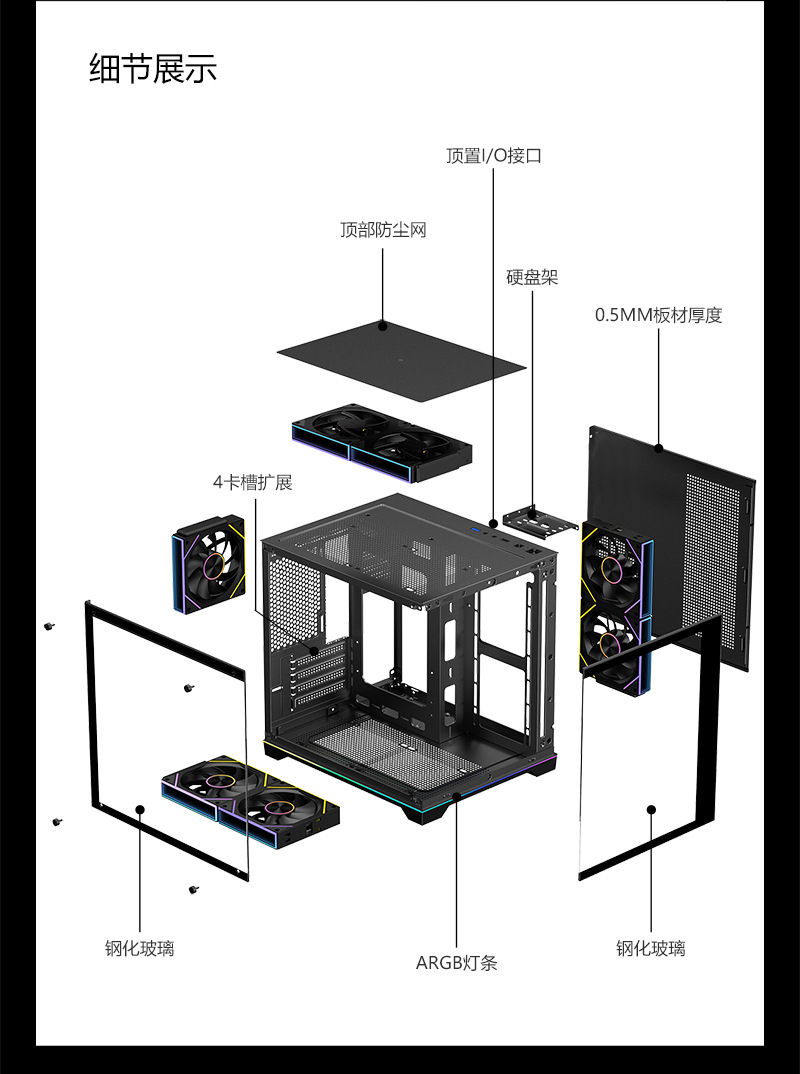 细节展示

顶置I/O接口

顶部防尘网

硬盘架

0.5MM板材厚度

4卡槽扩展

钢化玻璃

ARGB灯条

钢化玻璃